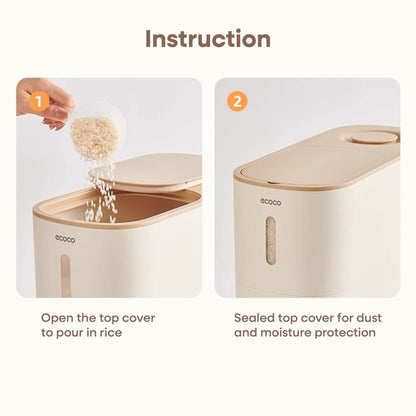 Instruction

1

ecoco

Open the top cover to pour in rice

2

ecoco

Sealed top cover for dust and moisture protection