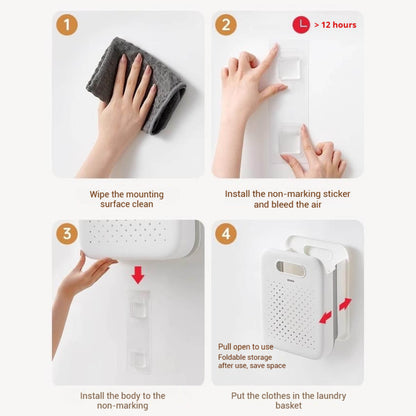 1

Wipe the mounting surface clean

2

> 12 hours

Install the non-marking sticker and bleed the air

3

Install the body to the non-marking

4

Pull open to use

Foldable storage after use, save space

Put the clothes in the laundry basket