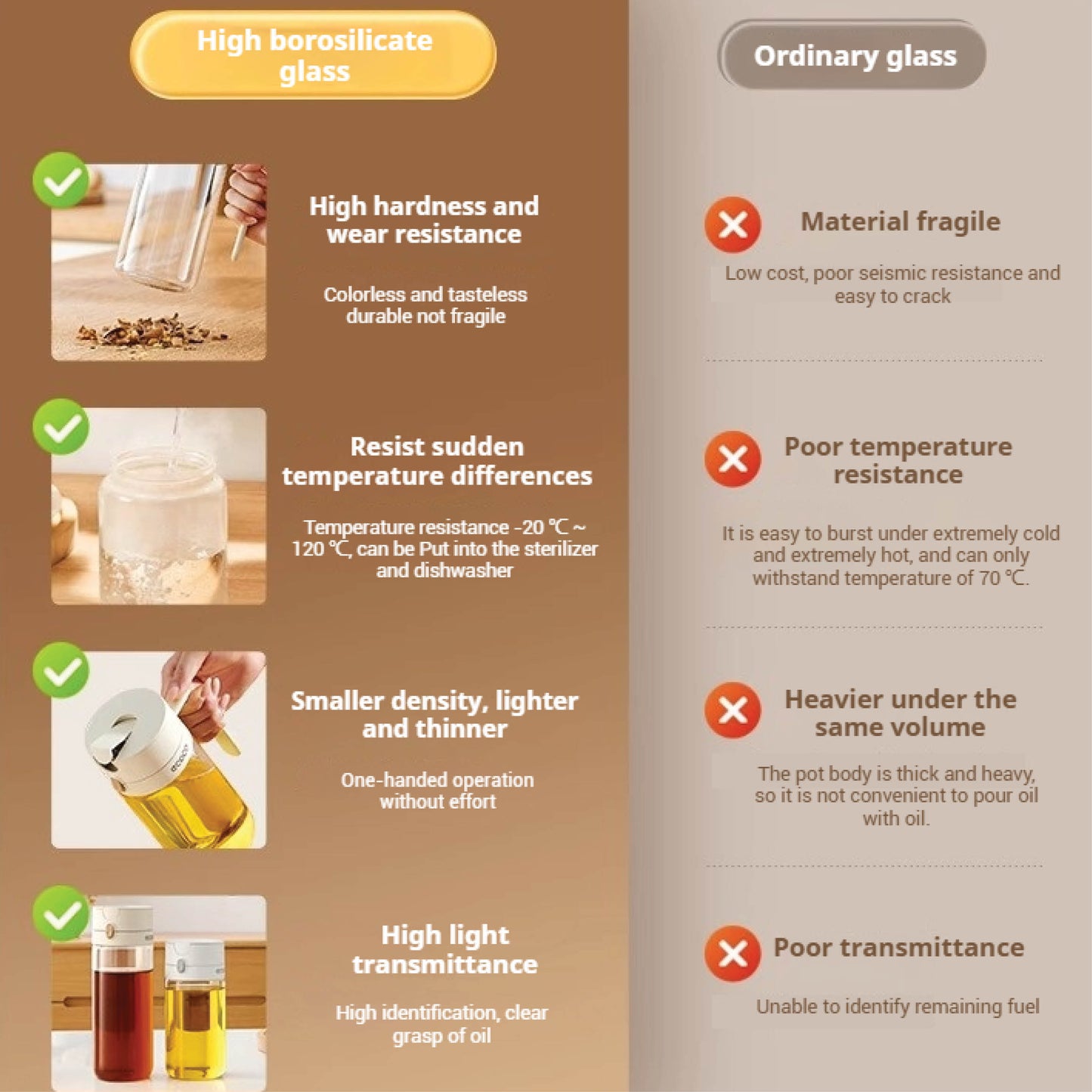 High borosilicate glass

High hardness and wear resistance

Colorless and tasteless durable not fragile

Resist sudden temperature differences

Temperature resistance -20 ℃ ~ 120 ℃, can be Put into the sterilizer and dishwasher

Smaller density, lighter and thinner

One-handed operation without effort

High light transmittance

High identification, clear grasp of oil

Ordinary glass

Material fragile

Low cost, poor seismic resistance and easy to crack

Poor temperature resistance

It is easy to burst under extremely cold and extremely hot, and can only withstand temperature of 70 ℃.

Heavier under the same volume

The pot body is thick and heavy, so it is not convenient to pour oil with oil.

Poor transmittance

Unable to identify remaining fuel