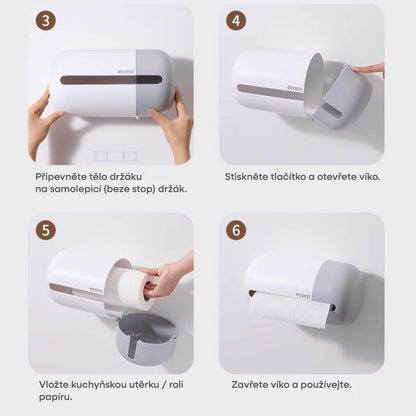 3

ecoco

Připevněte tělo držáku na samolepicí (beze stop) držák.

4

ecoco

Stiskněte tlačítko a otevřete víko.

5

ecoco

Vložte kuchyňskou utěrku / roli papíru.

6

ecoco

Zavřete víko a používejte.