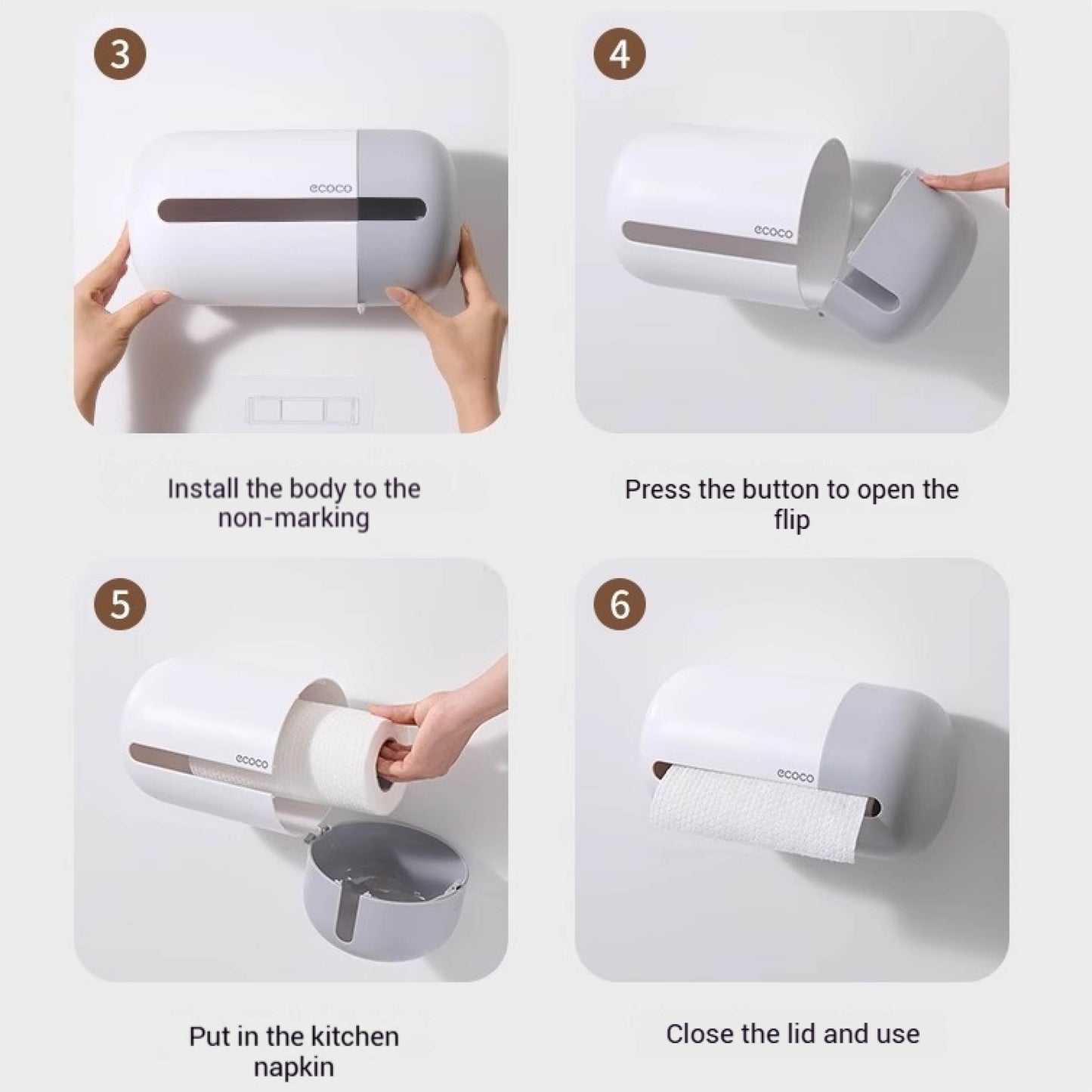 3

ecoco

Install the body to the non-marking

4

ecoco

Press the button to open the flip

5

ecoco

Put in the kitchen napkin

6

ecoco

Close the lid and use