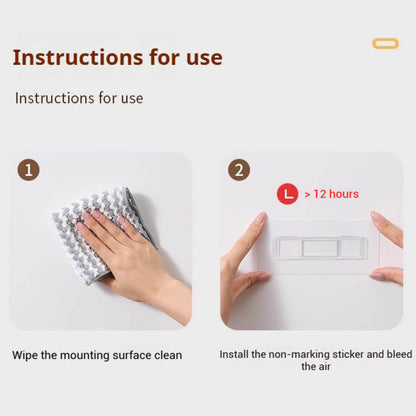 Instructions for use

Instructions for use

1

Wipe the mounting surface clean

2

> 12 hours

Install the non-marking sticker and bleed the air