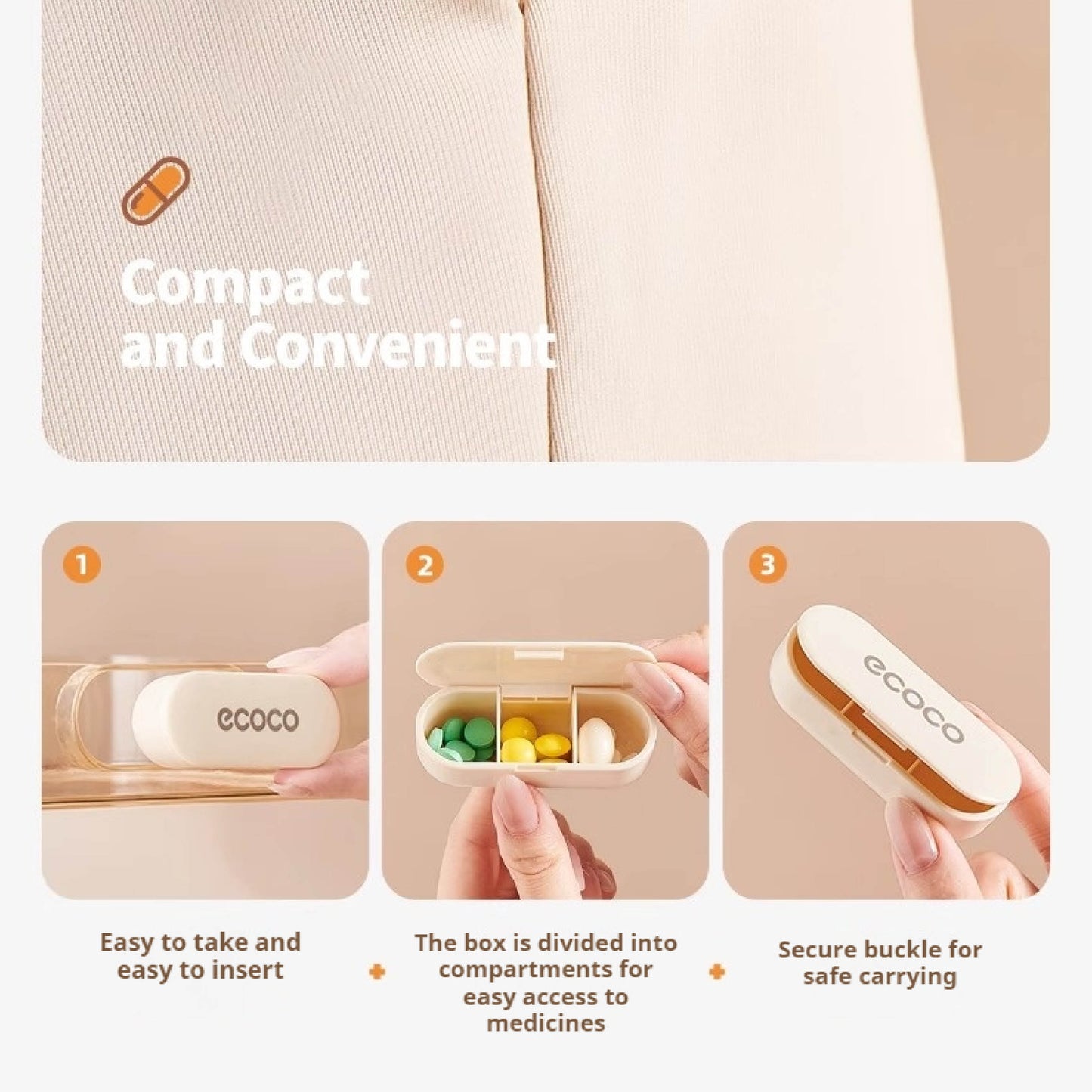 Compact and Convenient

1

ecoco

2

3

ecoco

Easy to take and easy to insert

+

The box is divided into compartments for easy access to medicines

+

Secure buckle for safe carrying