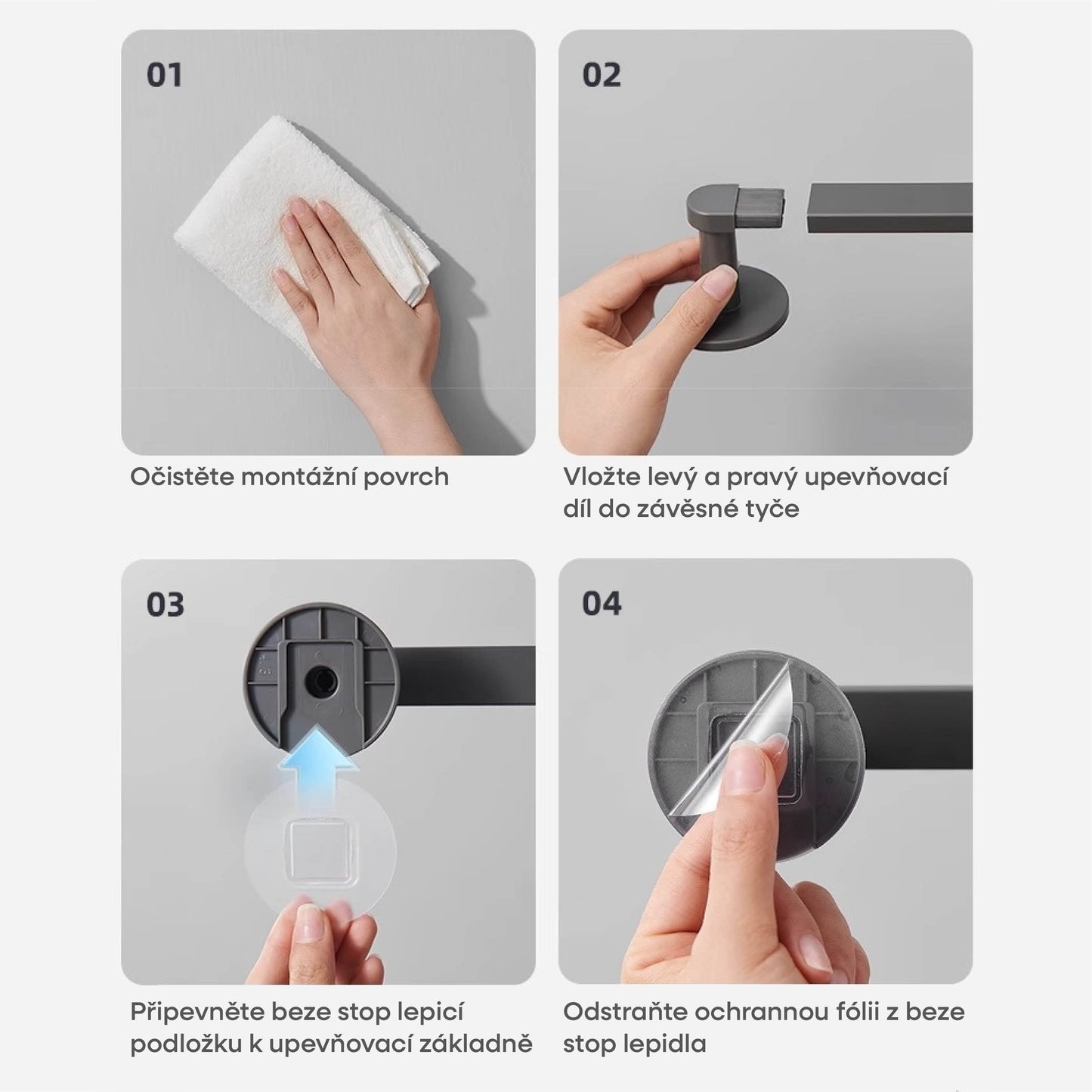 01

Očistěte montážní povrch

02

Vložte levý a pravý upevňovací díl do závěsné tyče

03

Připevněte beze stop lepicí podložku k upevňovací základně

04

Odstraňte ochrannou fólii z beze stop lepidla