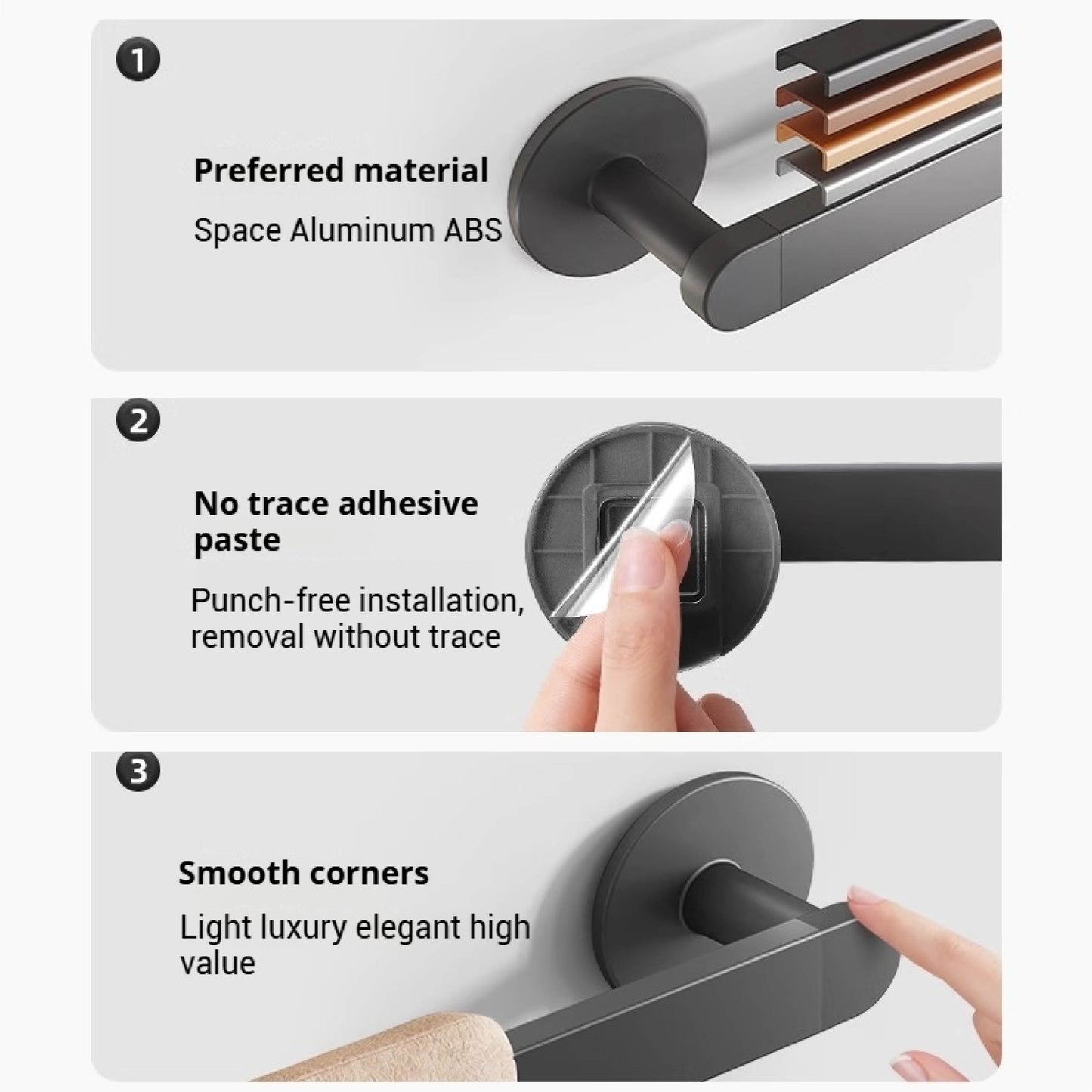 1

Preferred material

Space Aluminum ABS

2

No trace adhesive paste

Punch-free installation, removal without trace

3

Smooth corners

Light luxury elegant high value