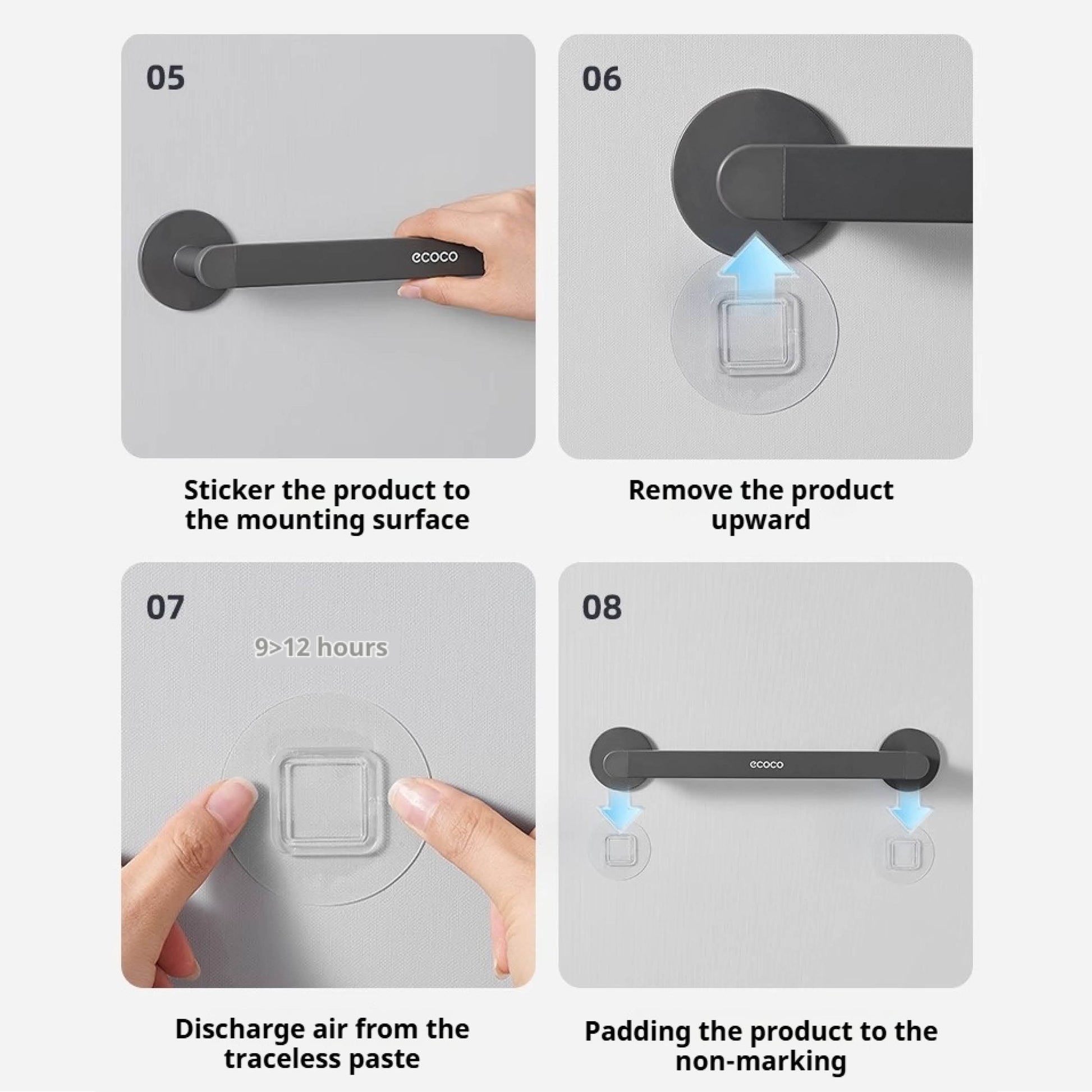 05

ecoco

Sticker the product to the mounting surface

06

Remove the product upward

07

9>12 hours

Discharge air from the traceless paste

08

ecoco

Padding the product to the non-marking