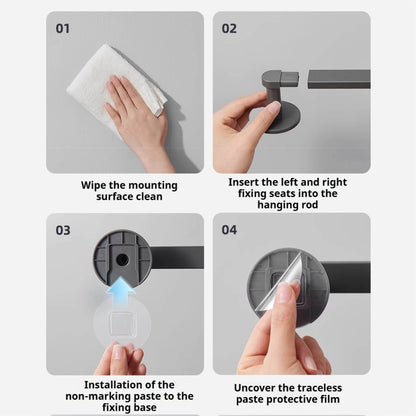 01

Wipe the mounting surface clean

02

Insert the left and right fixing seats into the hanging rod

03

Installation of the non-marking paste to the fixing base

04

Uncover the traceless paste protective film