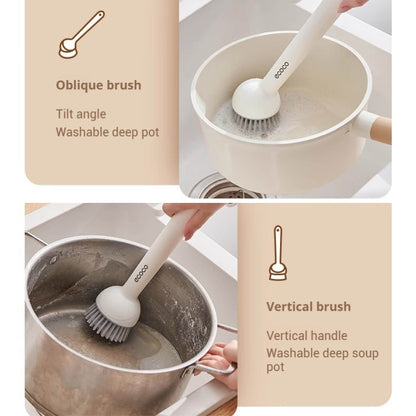 Oblique brush

Tilt angle
Washable deep pot

ecoco

ecoco

Vertical brush

Vertical handle
Washable deep soup pot