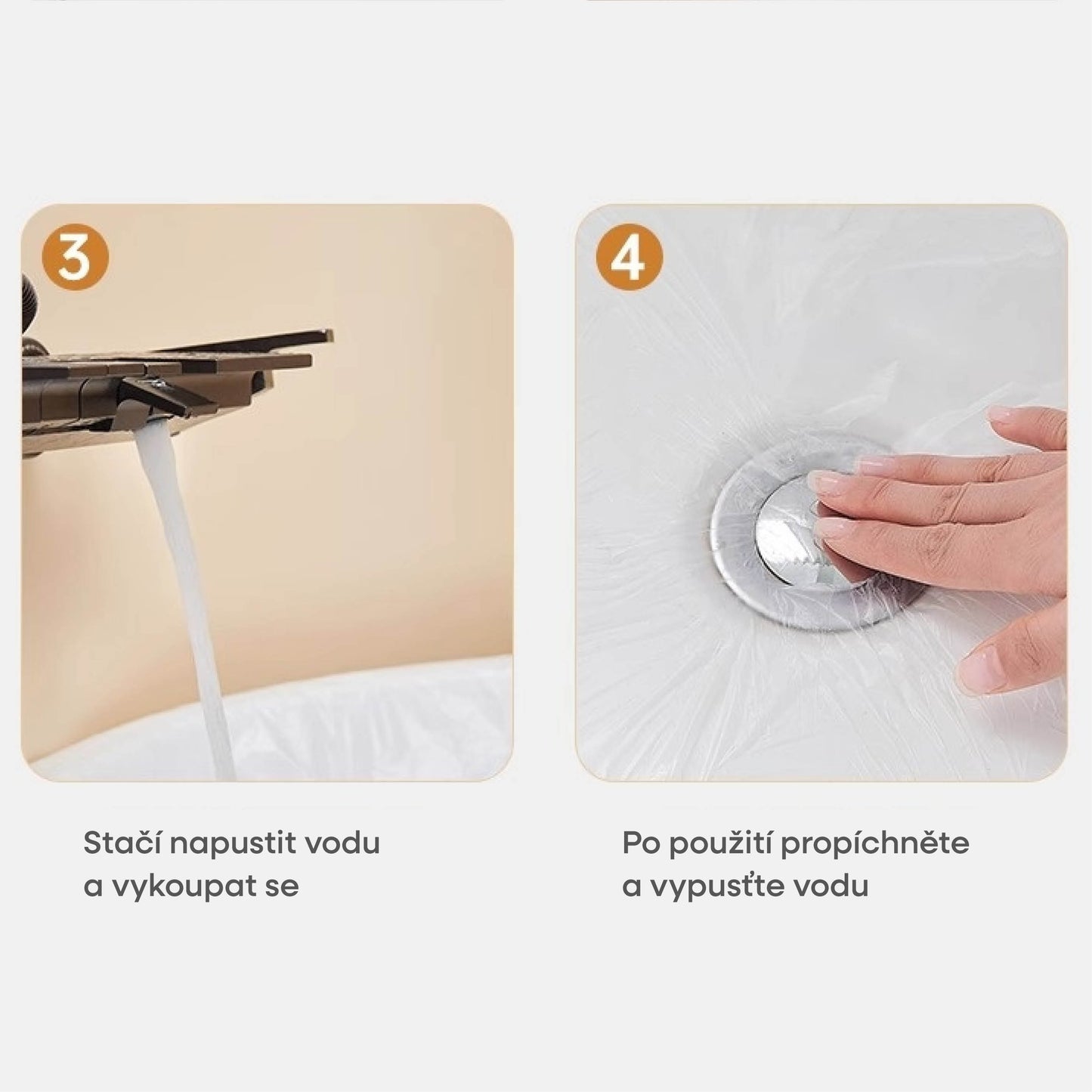 3

Stačí napustit vodu a vykoupat se

4

Po použití propíchněte a vypusťte vodu