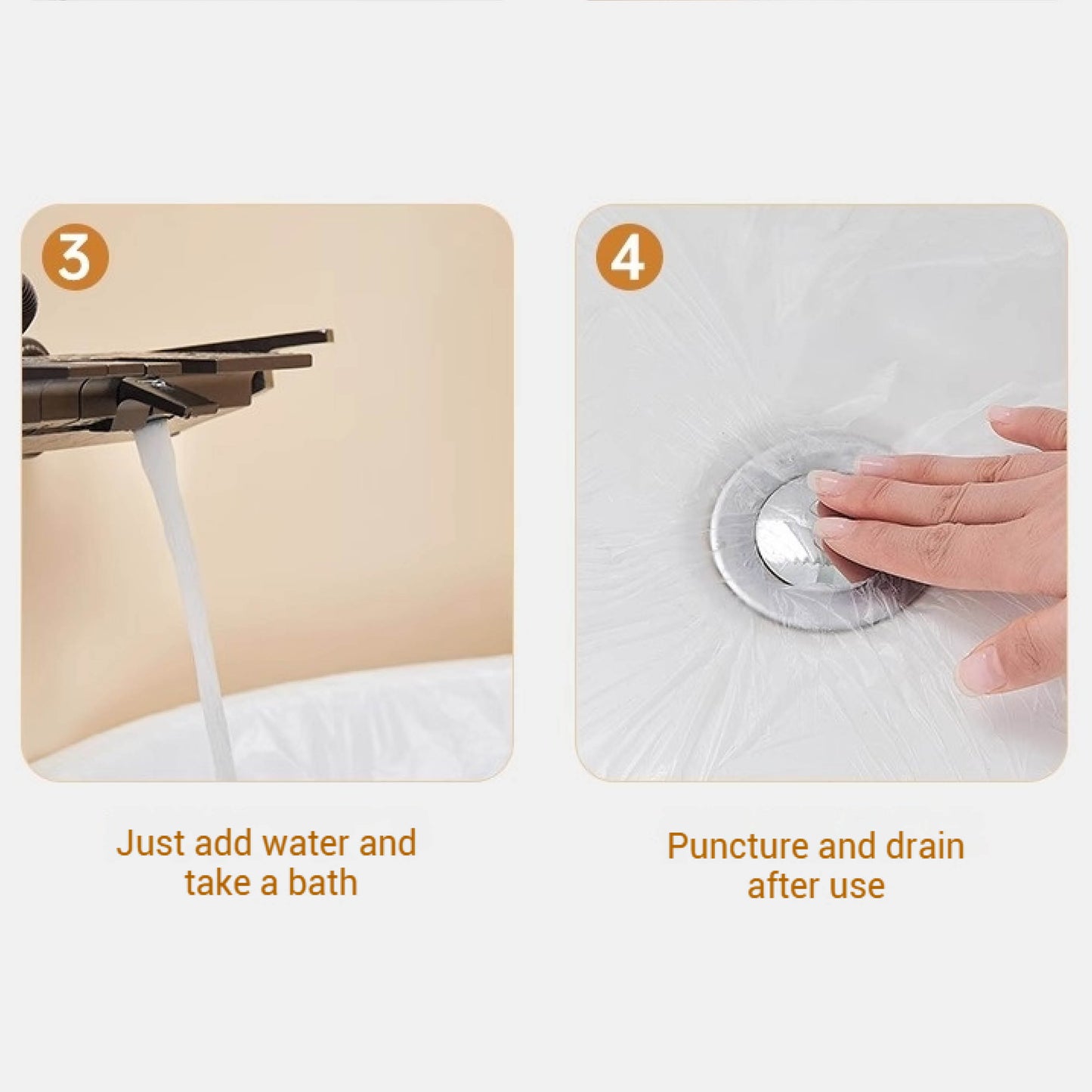 3

Just add water and take a bath

4

Puncture and drain after use