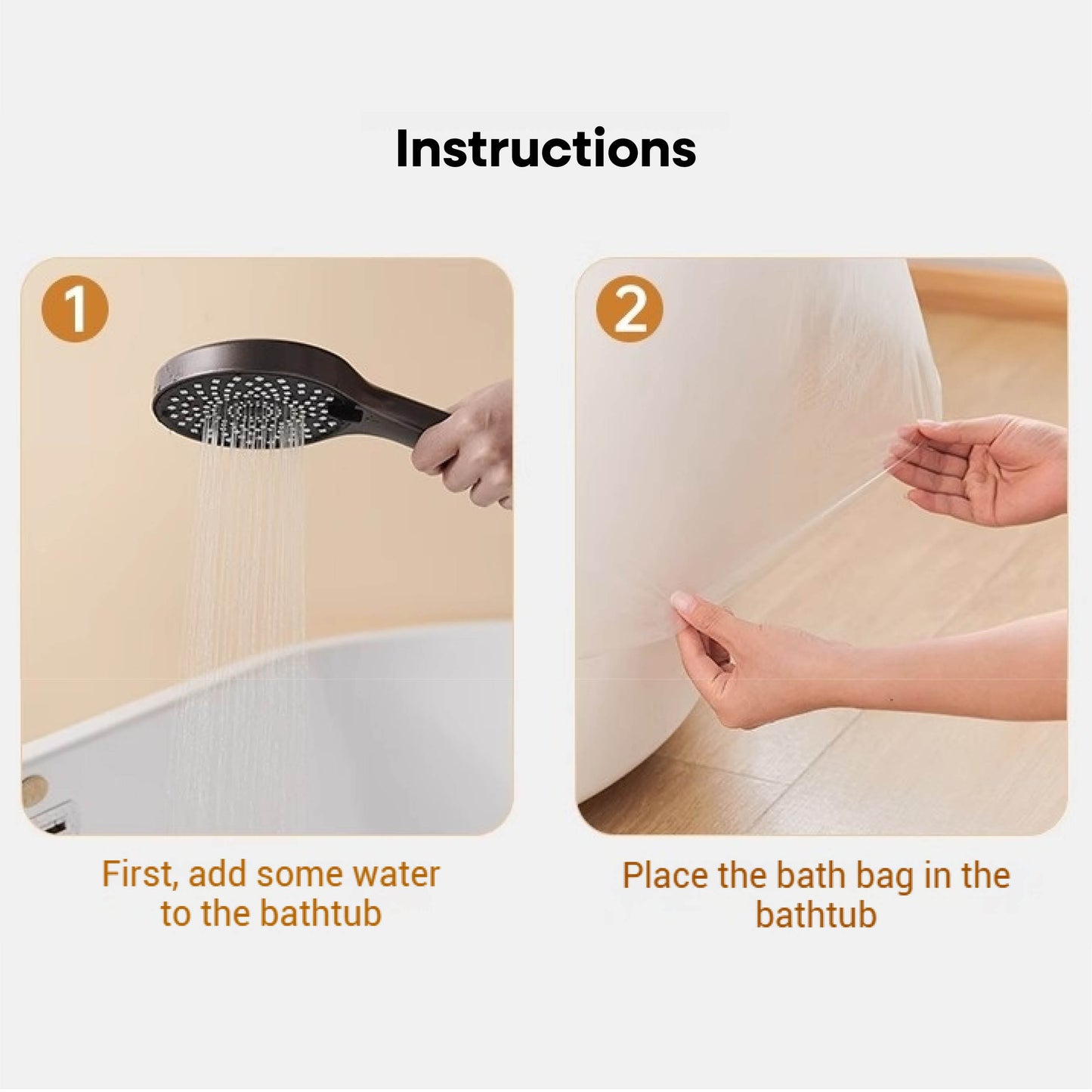 Instructions

1

First, add some water to the bathtub

2

Place the bath bag in the bathtub