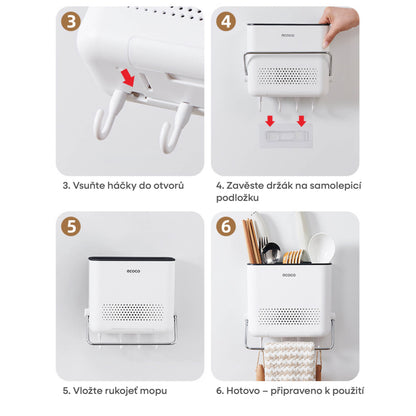 3

3. Vsuňte háčky do otvorů

4

ecoco

4. Zavěste držák na samolepicí podložku

5

ecoco

5. Vložte rukojeť mopu

6

ecoco

6. Hotovo – připraveno k použití