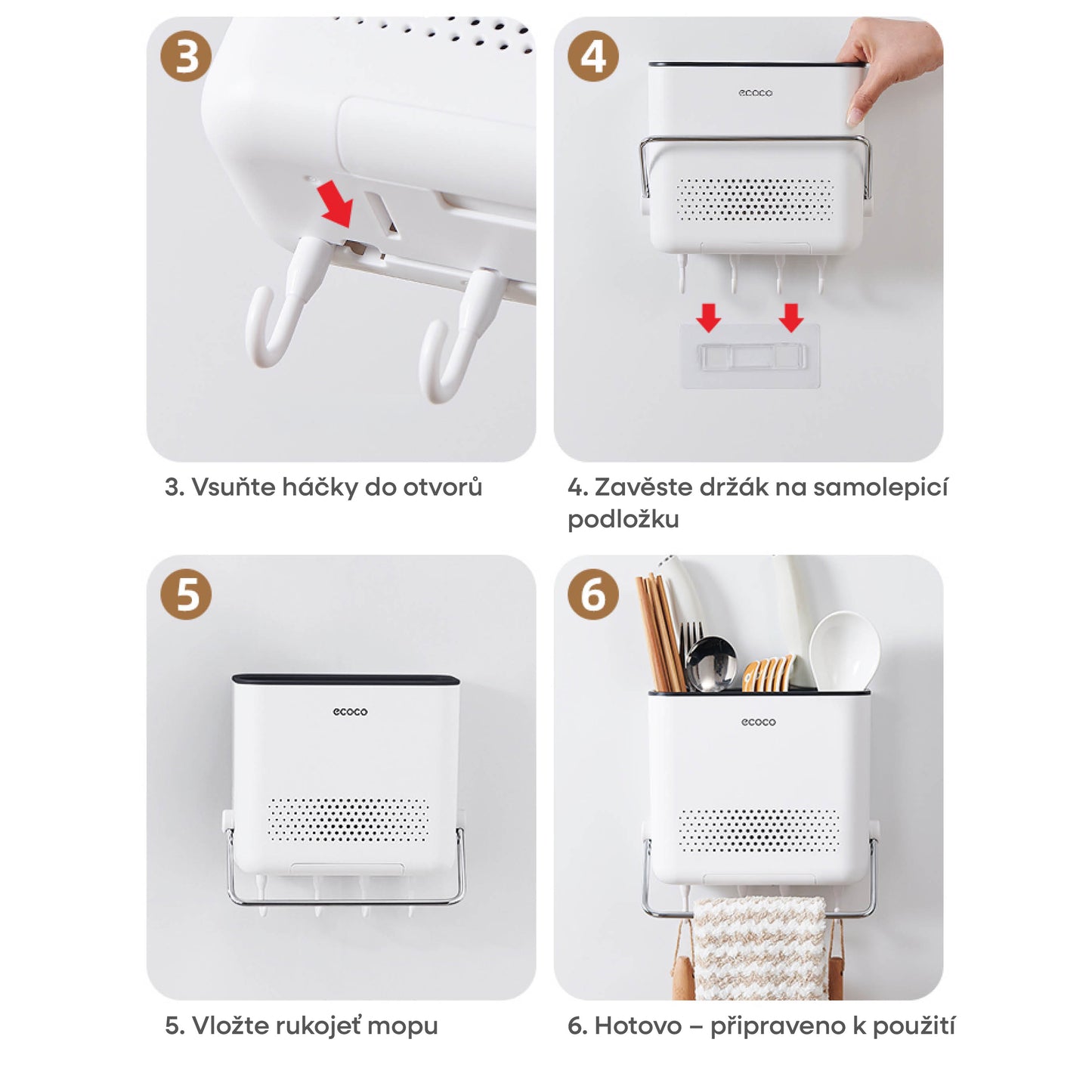 3

3. Vsuňte háčky do otvorů

4

ecoco

4. Zavěste držák na samolepicí podložku

5

ecoco

5. Vložte rukojeť mopu

6

ecoco

6. Hotovo – připraveno k použití