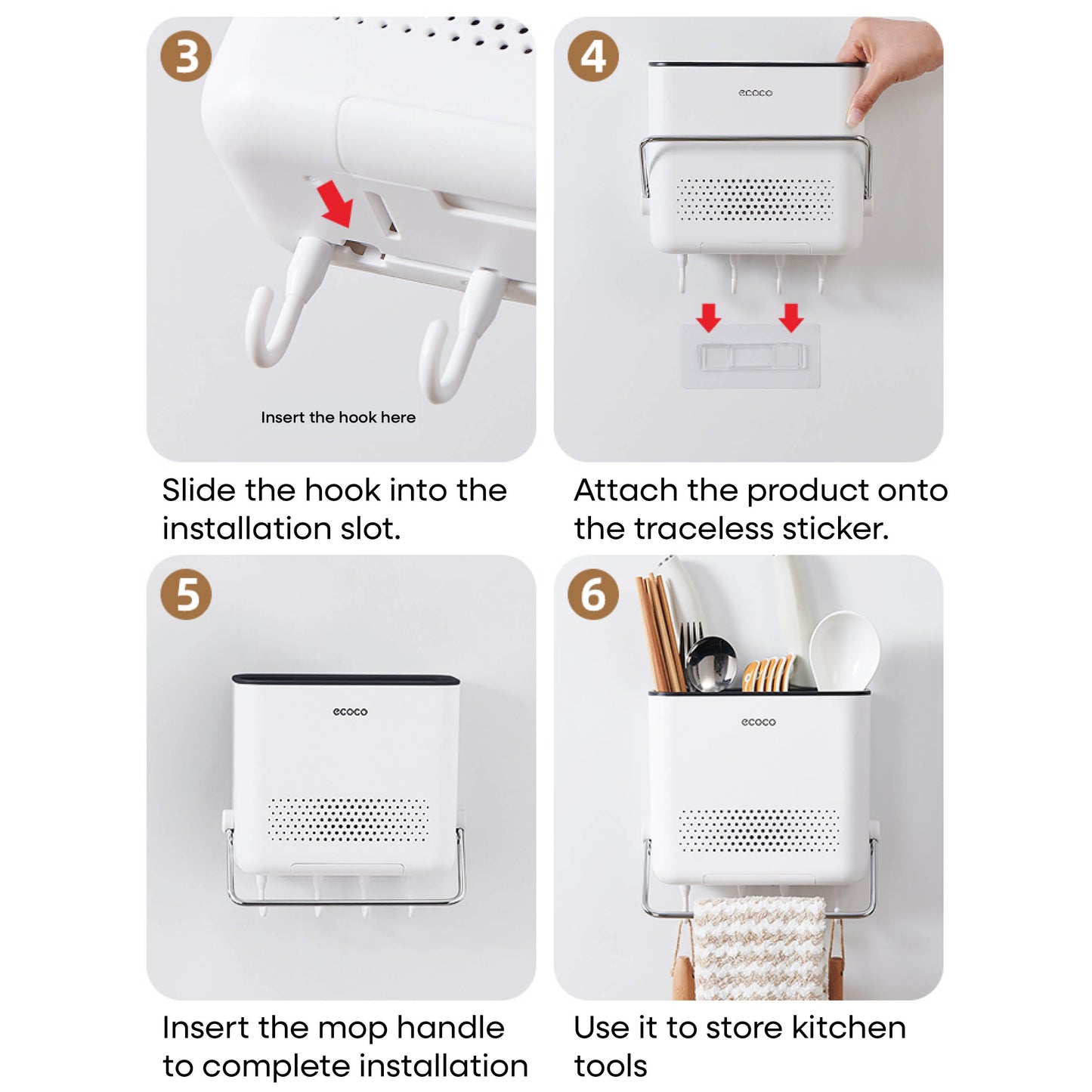 3

Insert the hook here

Slide the hook into the installation slot.

4

ecoco

Attach the product onto the traceless sticker.

5

ecoco

Insert the mop handle to complete installation

6

ecoco

Use it to store kitchen tools