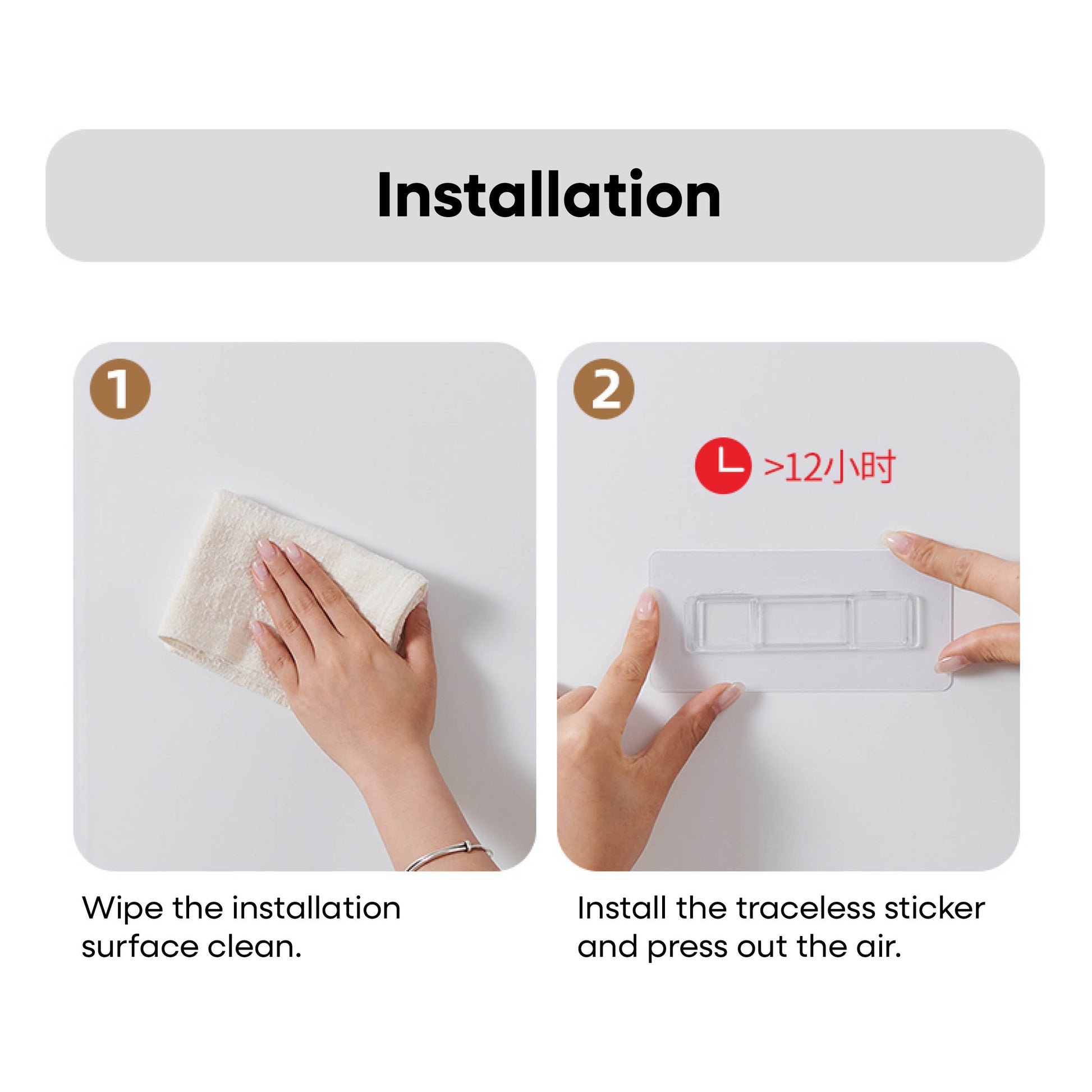 Installation

1

Wipe the installation surface clean.

2

>12小时

Install the traceless sticker and press out the air.