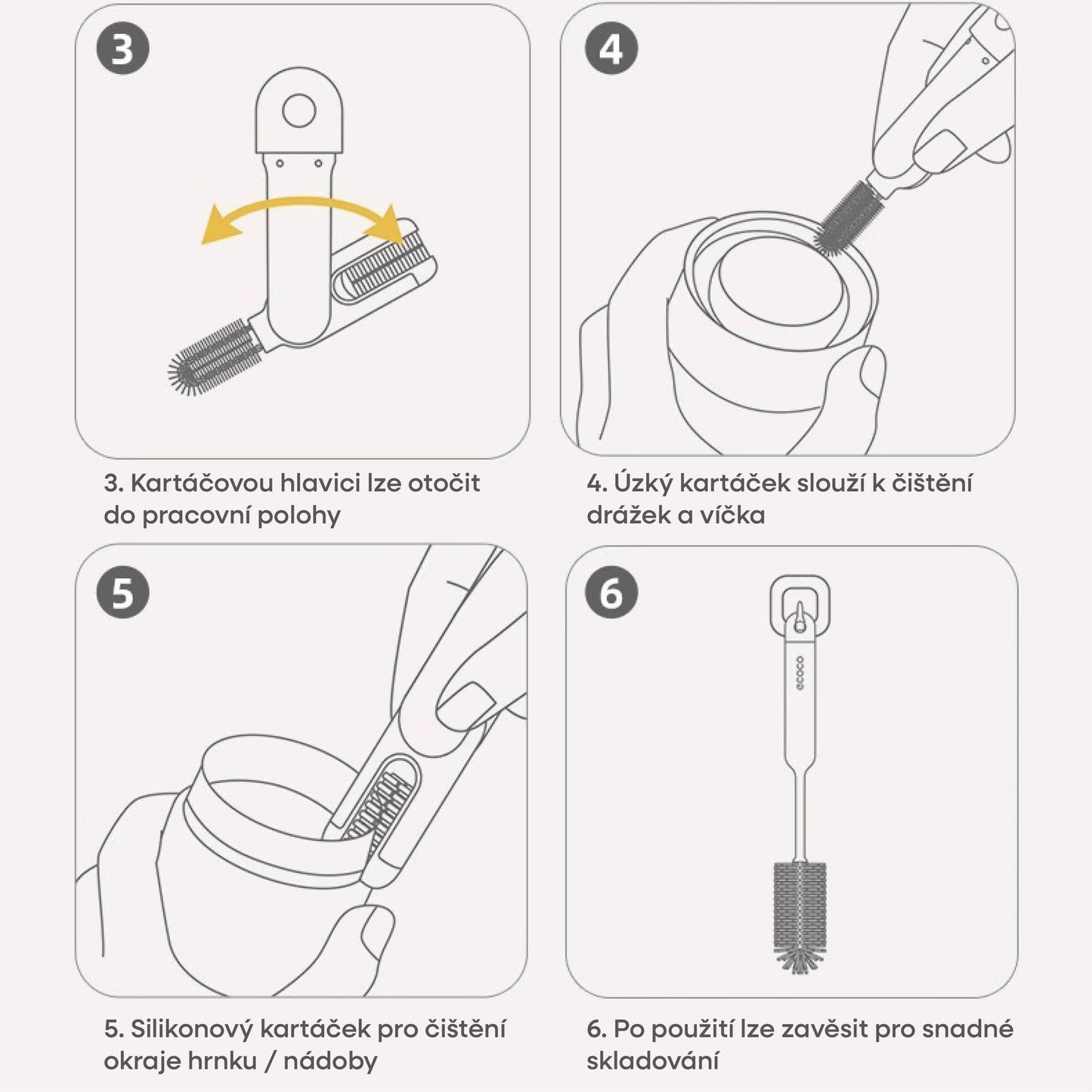 3

3. Kartáčovou hlavici lze otočit do pracovní polohy

4

4. Úzký kartáček slouží k čištění drážek a víčka

5

5. Silikonový kartáček pro čištění okraje hrnku / nádoby

6

6. Po použití lze zavěsit pro snadné skladování