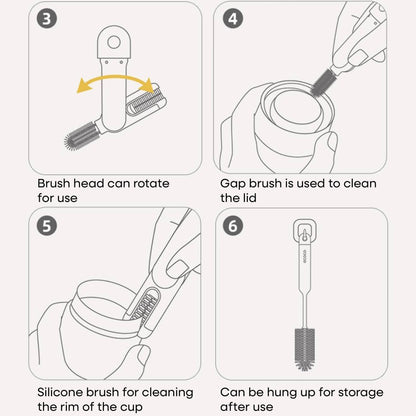 3

Brush head can rotate for use

4

Gap brush is used to clean the lid

5

Silicone brush for cleaning the rim of the cup

6

Can be hung up for storage after use