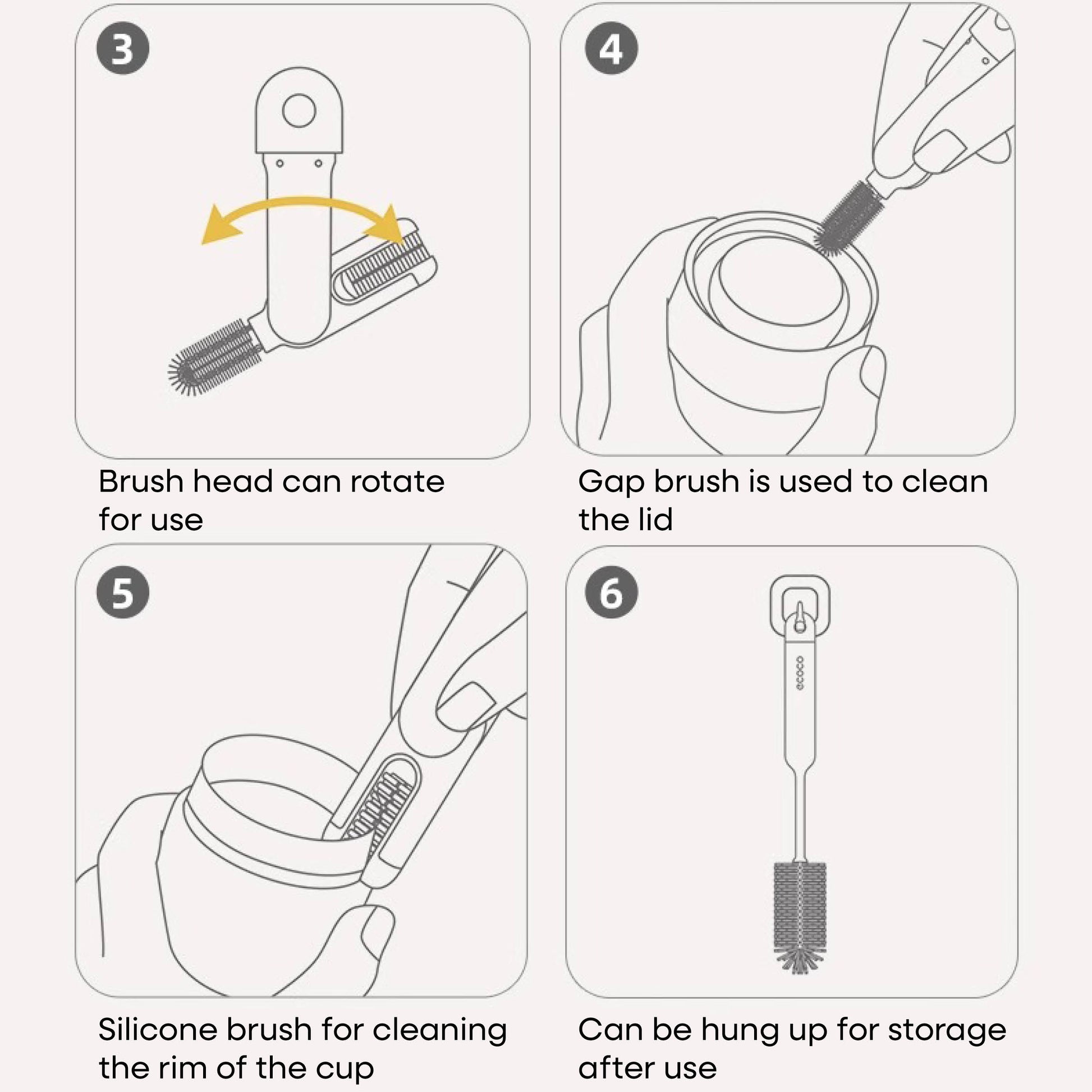 3

Brush head can rotate for use

4

Gap brush is used to clean the lid

5

Silicone brush for cleaning the rim of the cup

6

ecoco

Can be hung up for storage after use