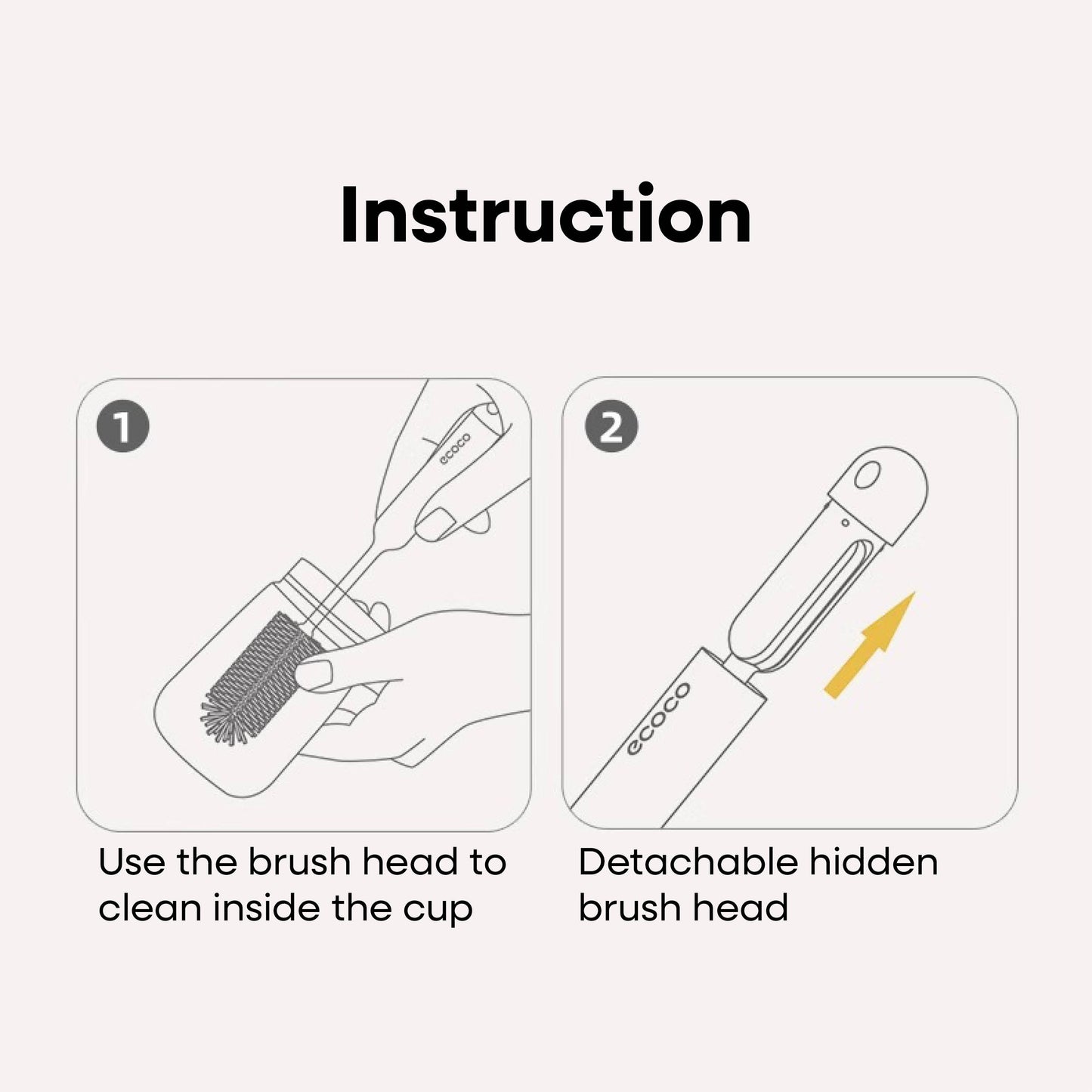 Instruction

1

ecoco

Use the brush head to clean inside the cup

2

ecoco

Detachable hidden brush head