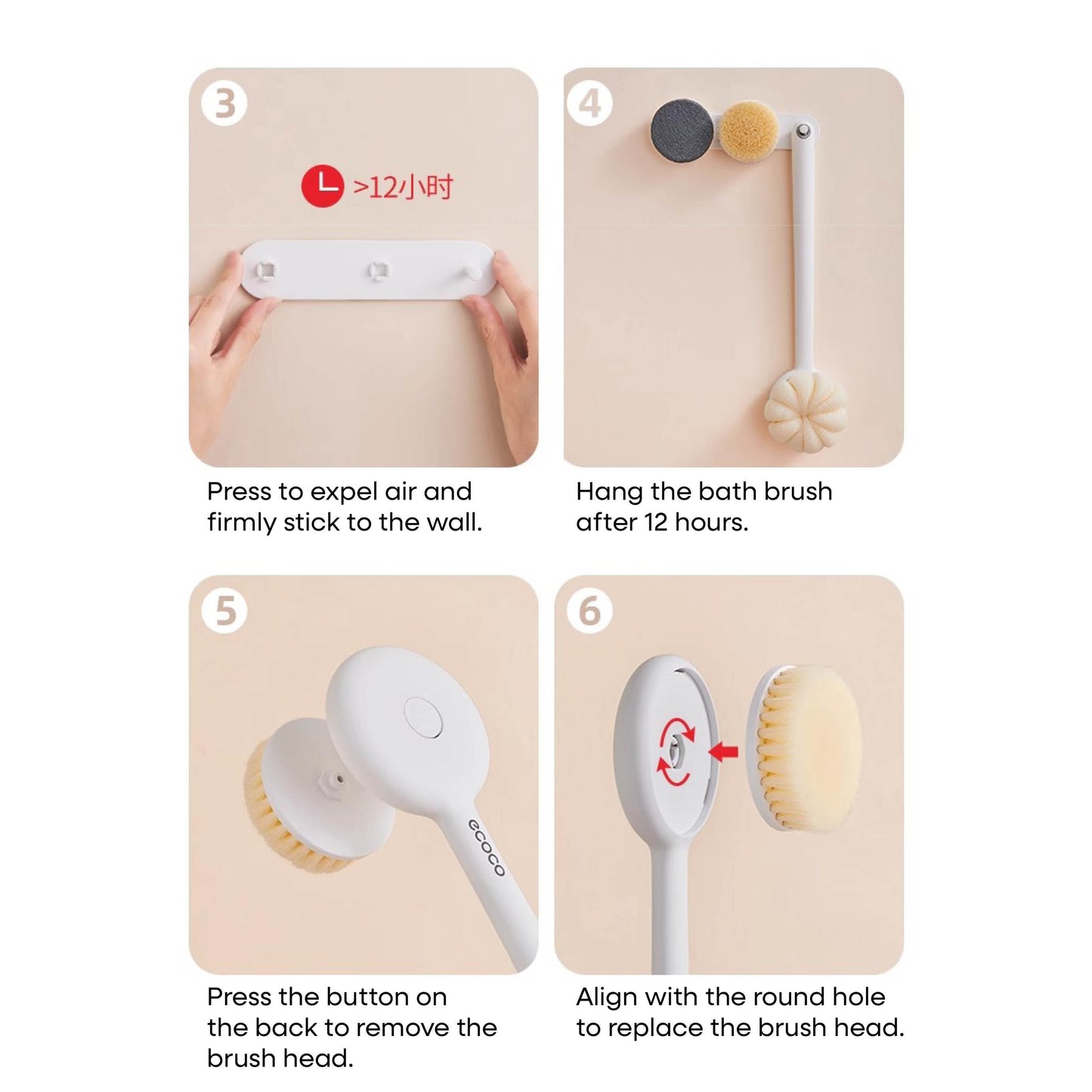 3

>12小时

Press to expel air and firmly stick to the wall.

4

Hang the bath brush after 12 hours.

5

ecoco

Press the button on the back to remove the brush head.

6

Align with the round hole to replace the brush head.