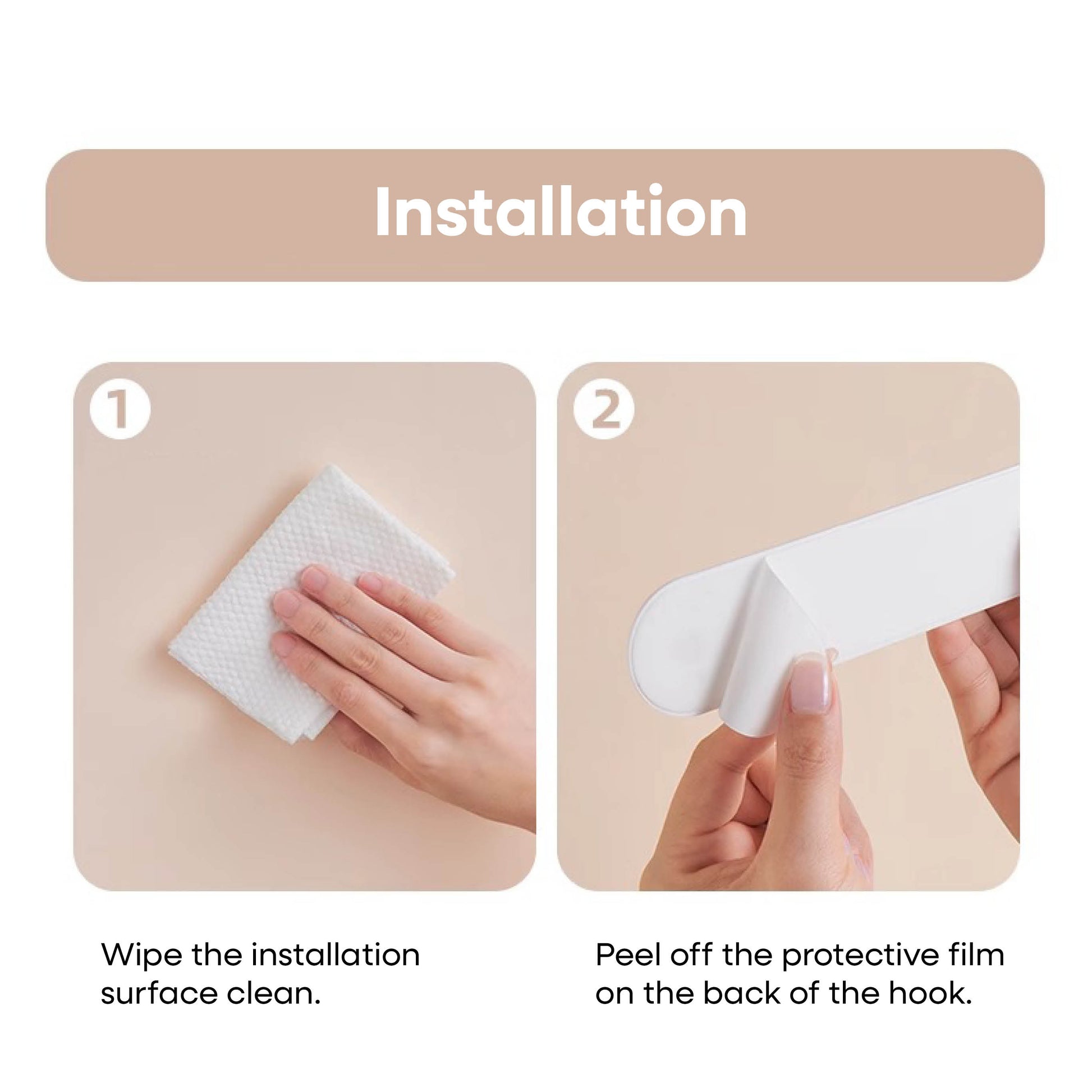 Installation

1

Wipe the installation surface clean.

2

Peel off the protective film on the back of the hook.