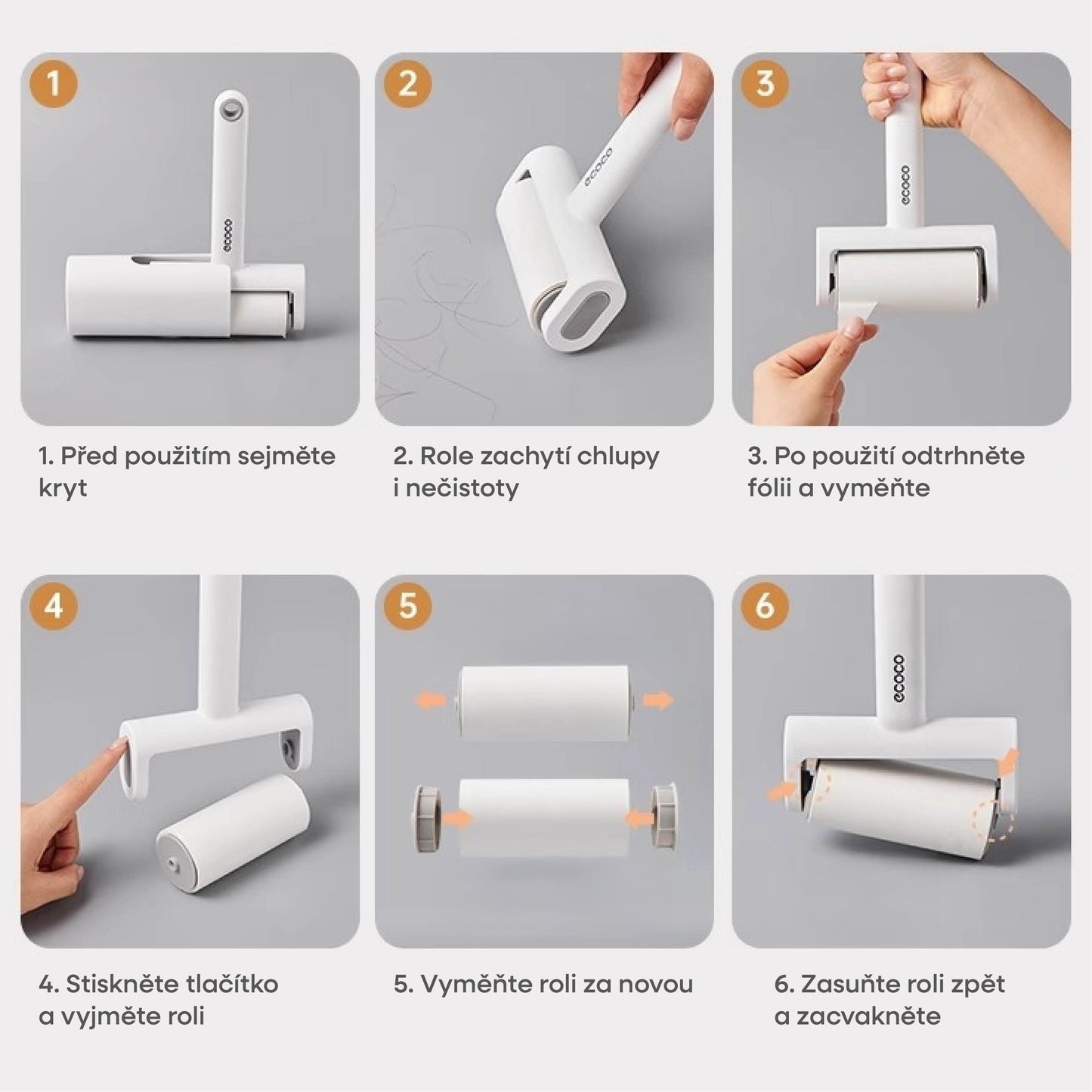 1

ecoco

1. Před použitím sejměte kryt

2

ecoco

2. Role zachytí chlupy i nečistoty

3

ecoco

3. Po použití odtrhněte fólii a vyměňte

4

4. Stiskněte tlačítko a vyjměte roli

5

5. Vyměňte roli za novou

6

ecoco

6. Zasuňte roli zpět a zacvakněte