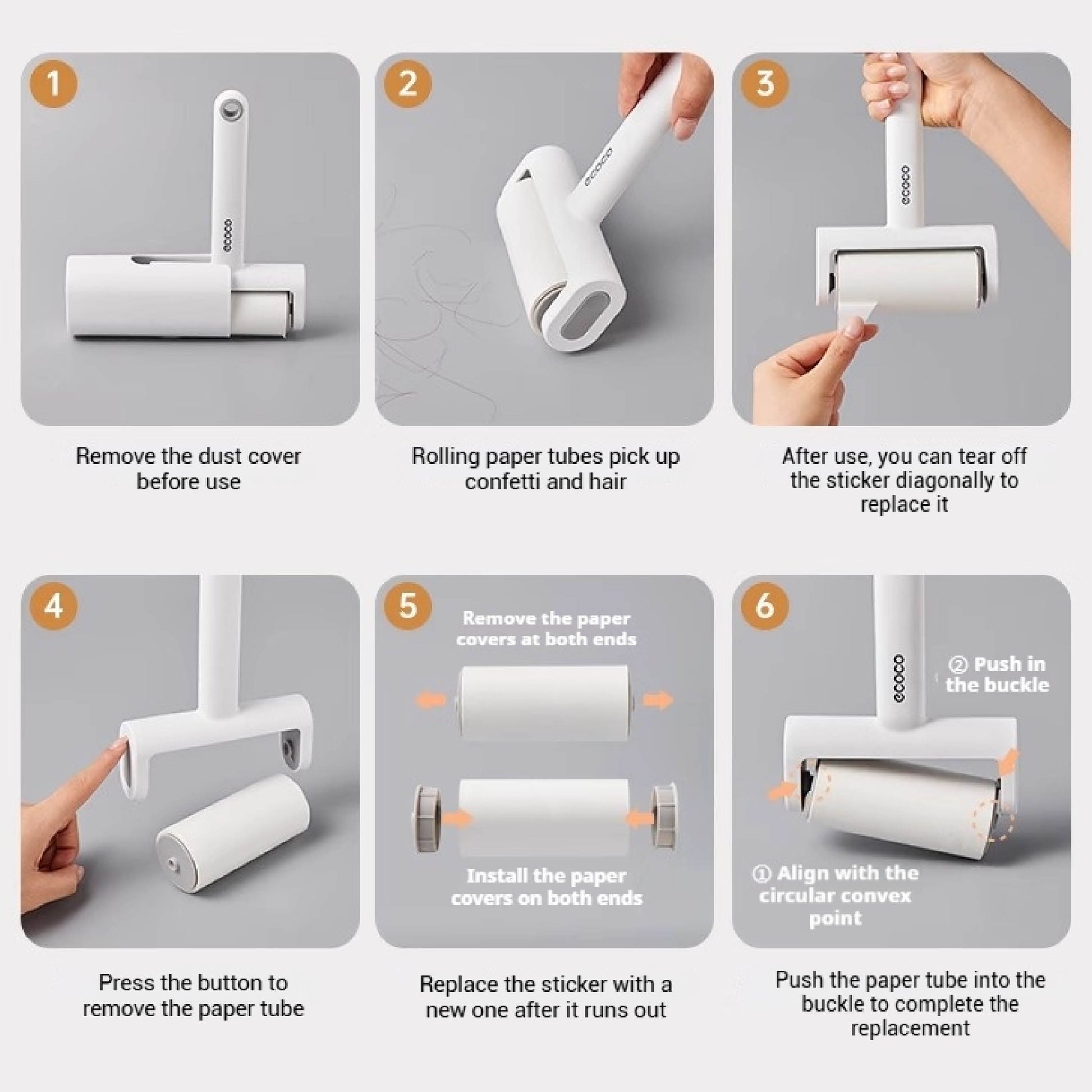 1

ecoco

Remove the dust cover before use

2

ecoco

Rolling paper tubes pick up confetti and hair

3

ecoco

After use, you can tear off the sticker diagonally to replace it

4

Press the button to remove the paper tube

5

Remove the paper covers at both ends

Install the paper covers on both ends

Replace the sticker with a new one after it runs out

6

ecoco

② Push in the buckle

① Align with the circular convex point

Push the paper tube into the buckle to complete the replacement