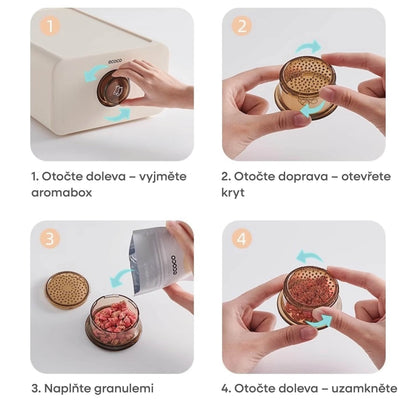 1

ecoco

1. Otočte doleva – vyjměte aromabox

2

2. Otočte doprava – otevřete kryt

3

ecoco

3. Naplňte granulemi

4

4. Otočte doleva – uzamkněte