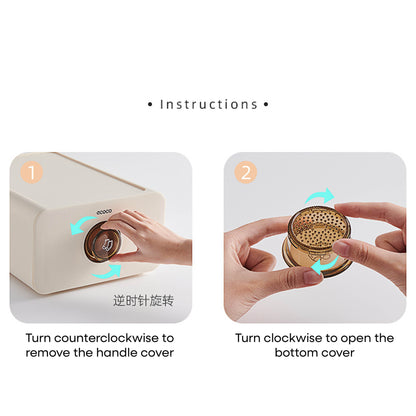 • Instructions •

1

逆时针旋转

Turn counterclockwise to remove the handle cover

2

Turn clockwise to open the bottom cover