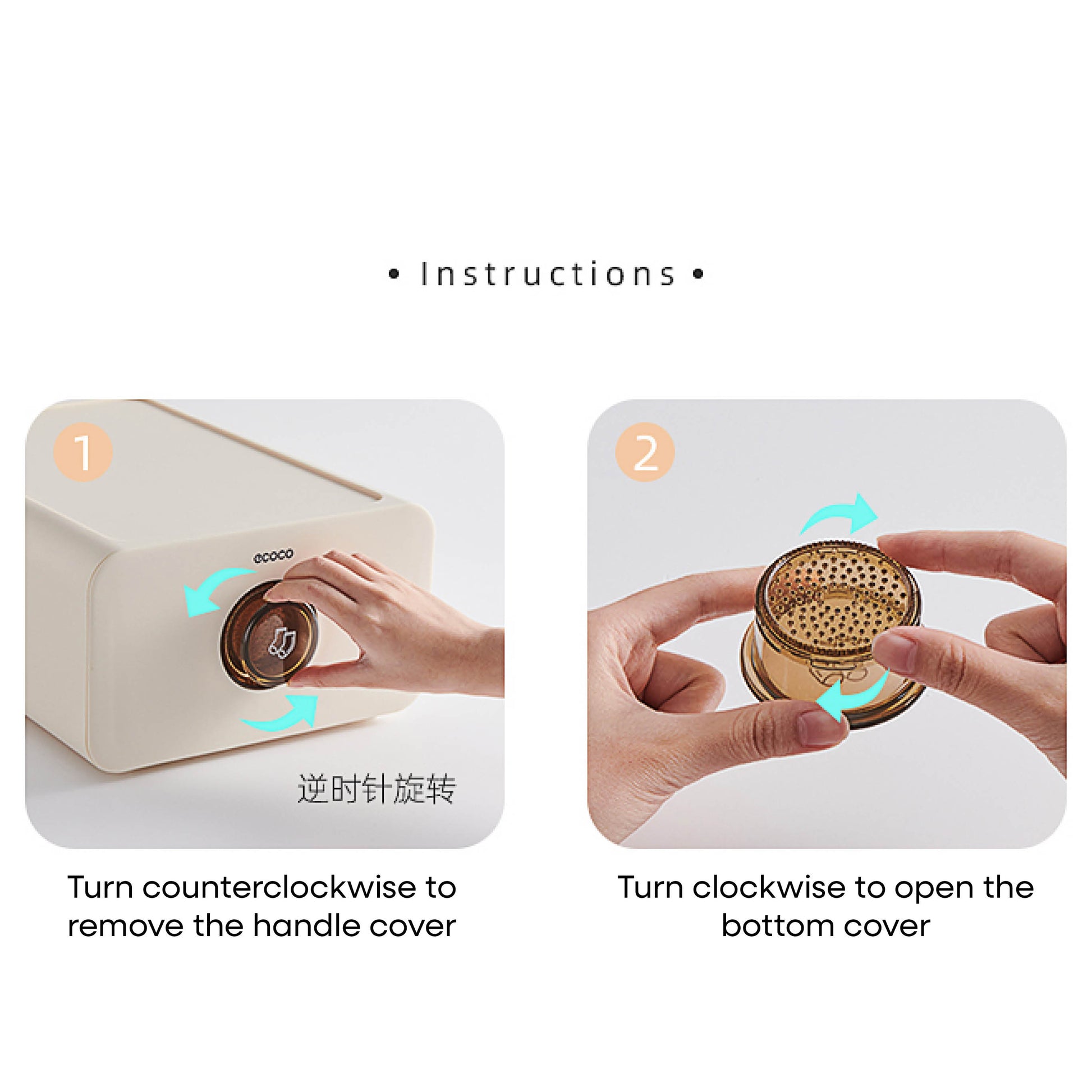 • Instructions •

1

ecoco

逆时针旋转

Turn counterclockwise to remove the handle cover

2

Turn clockwise to open the bottom cover