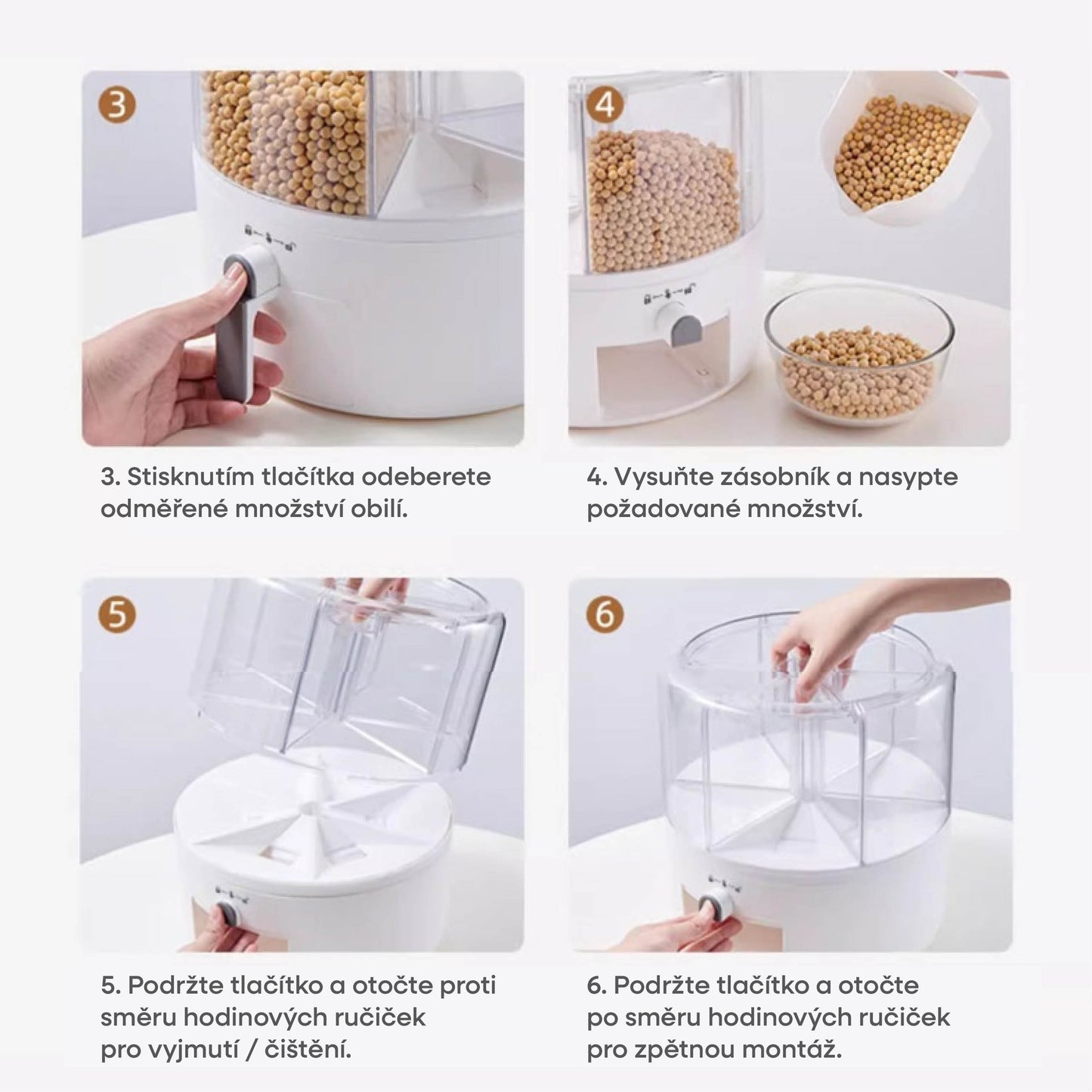 3

3. Stisknutím tlačítka odeberete odměřené množství obilí.

4

4. Vysuňte zásobník a nasypte požadované množství.

5

5. Podržte tlačítko a otočte proti směru hodinových ručiček pro vyjmutí / čištění.

6

6. Podržte tlačítko a otočte po směru hodinových ručiček pro zpětnou montáž.