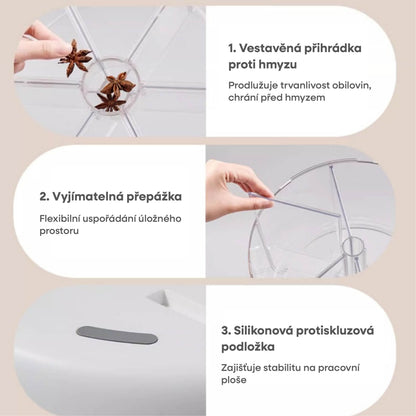 1. Vestavěná přihrádka proti hmyzu

Prodlužuje trvanlivost obilovin, chrání před hmyzem

2. Vyjímatelná přepážka

Flexibilní uspořádání úložného prostoru

3. Silikonová protiskluzová podložka

Zajišťuje stabilitu na pracovní ploše