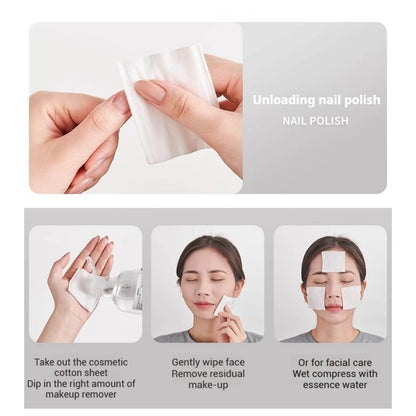 Unloading nail polish
NAIL POLISH

Take out the cosmetic cotton sheet
Dip in the right amount of makeup remover

Gently wipe face
Remove residual make-up

Or for facial care
Wet compress with essence water