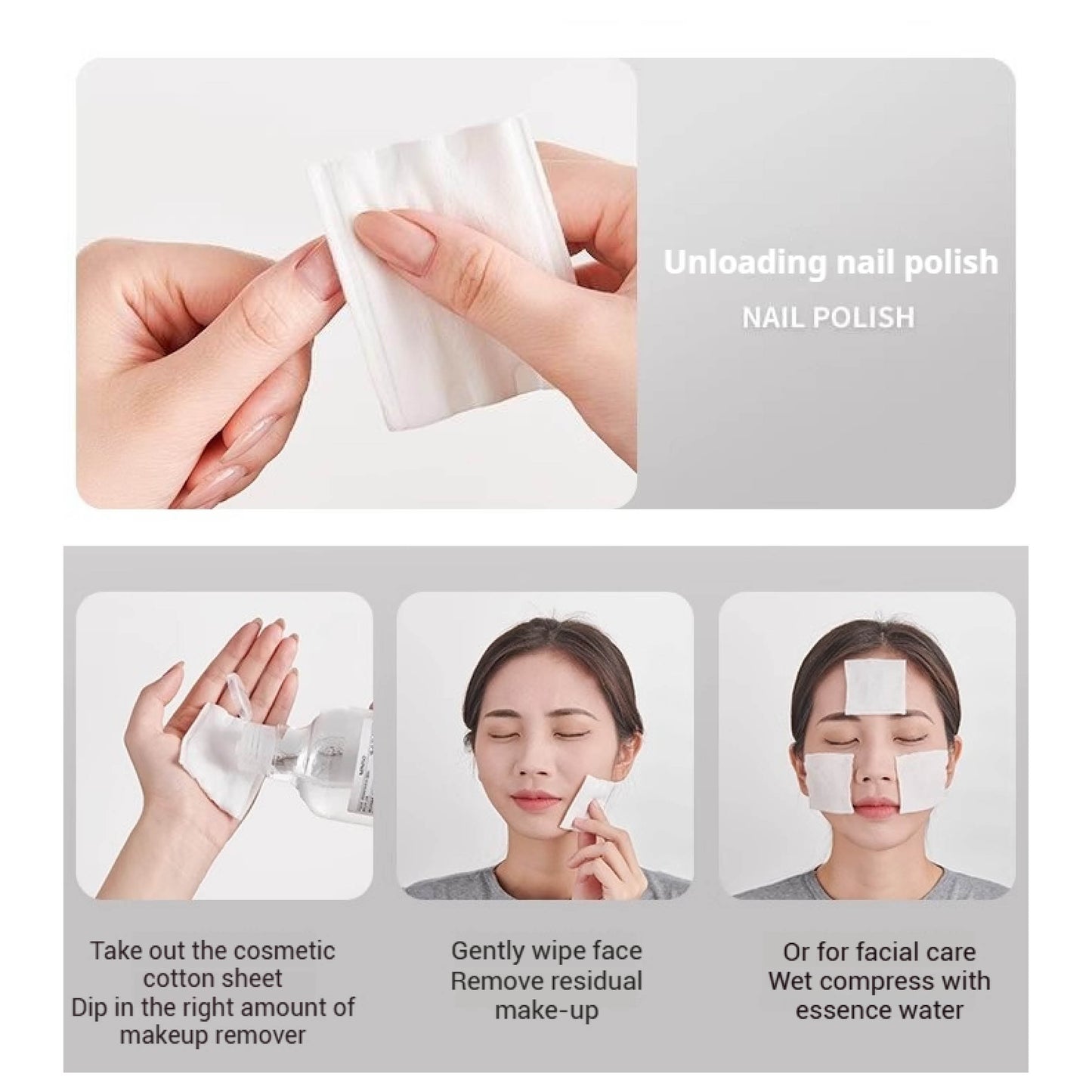 Unloading nail polish

NAIL POLISH

Take out the cosmetic cotton sheet
Dip in the right amount of makeup remover

Gently wipe face
Remove residual make-up

Or for facial care
Wet compress with essence water