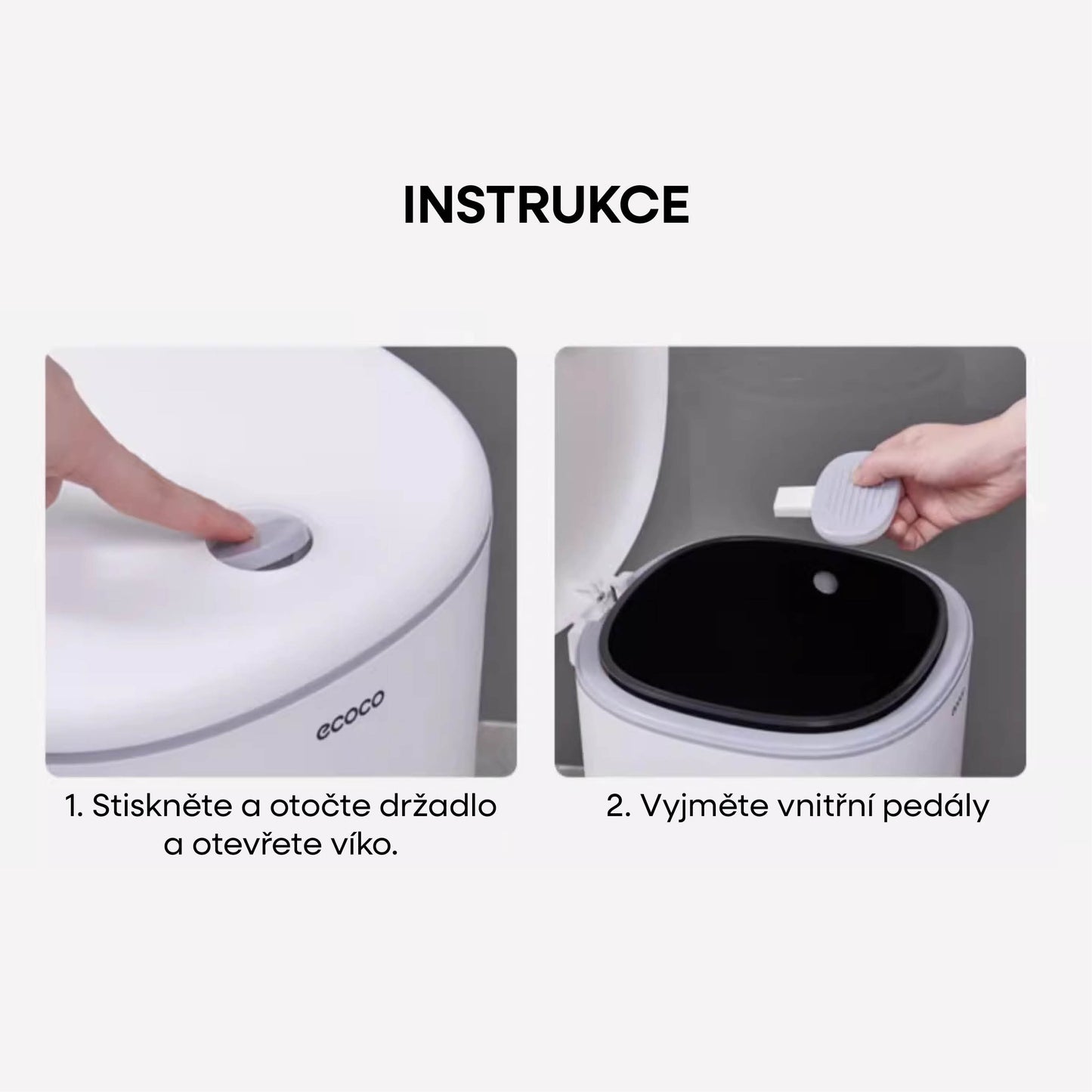 INSTRUKCE

ecoco

1. Stiskněte a otočte držadlo a otevřete víko.

2. Vyjměte vnitřní pedály