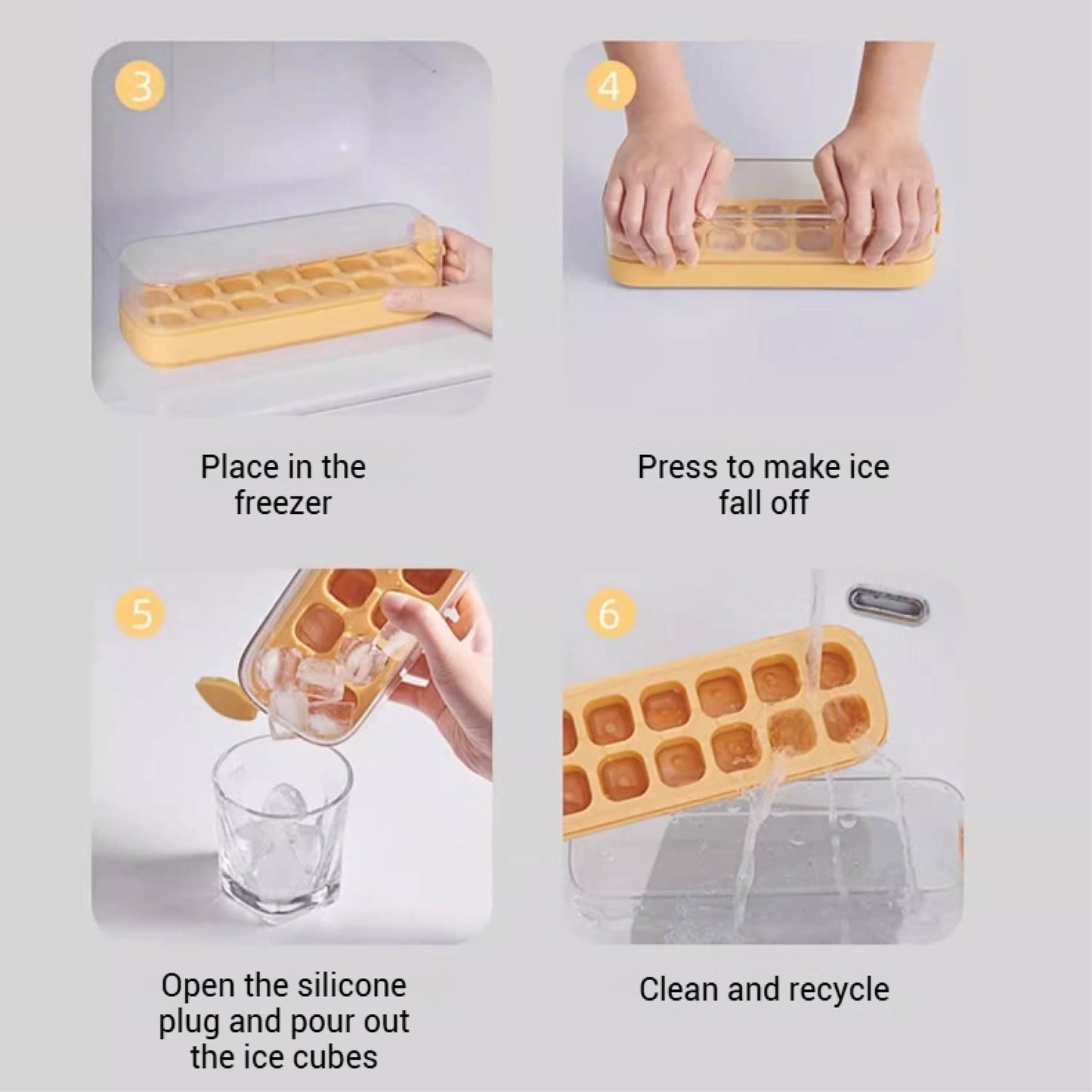 3

Place in the freezer

4

Press to make ice fall off

5

Open the silicone plug and pour out the ice cubes

6

Clean and recycle