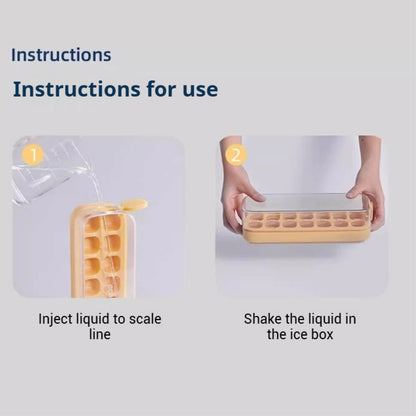 Instructions

Instructions for use

1

Inject liquid to scale line

2

Shake the liquid in the ice box