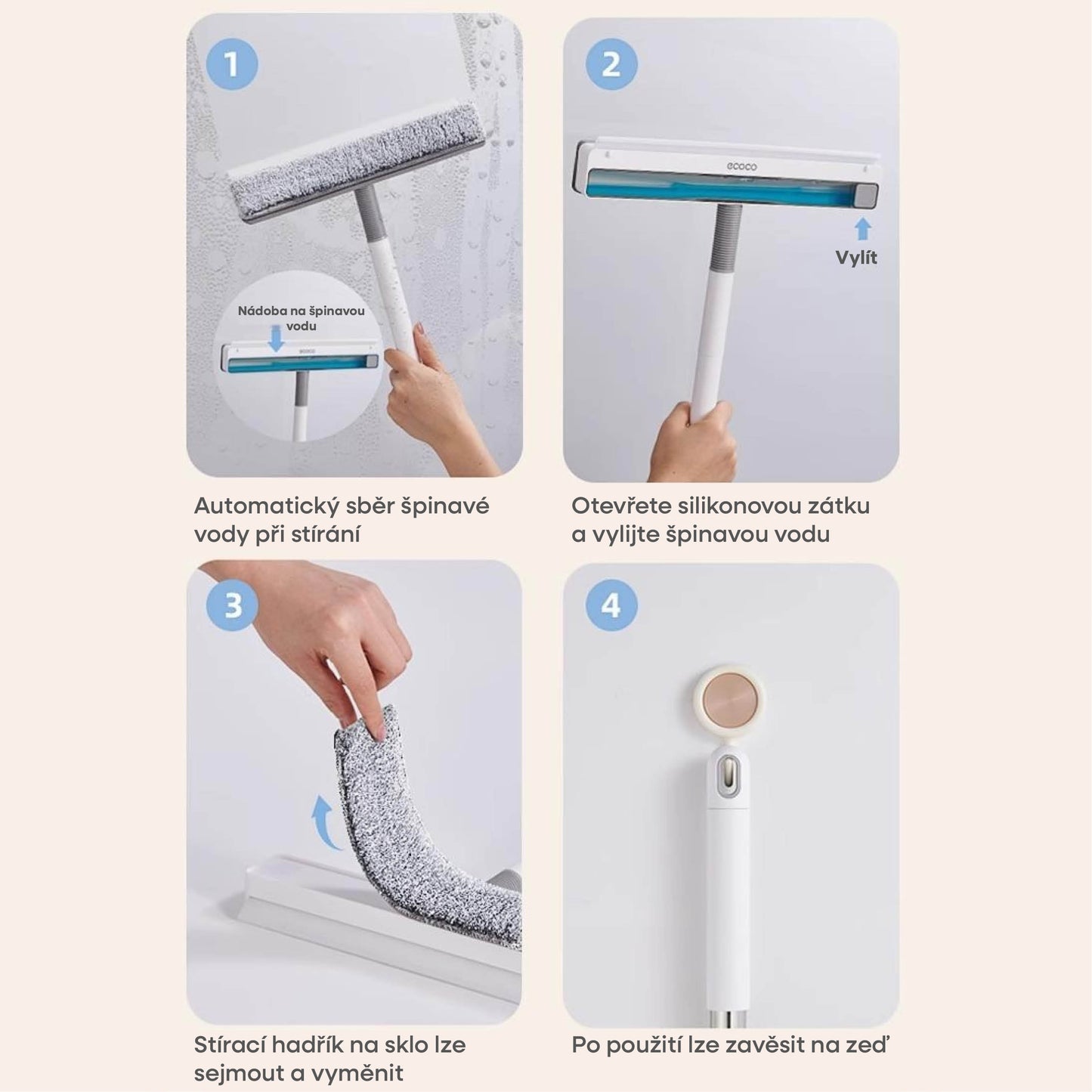 1

Nádoba na špinavou vodu

ecoco

Automatický sběr špinavé vody při stírání

2

ecoco

Vylít

Otevřete silikonovou zátku a vylijte špinavou vodu

3

Stírací hadřík na sklo lze sejmout a vyměnit

4

Po použití lze zavěsit na zeď