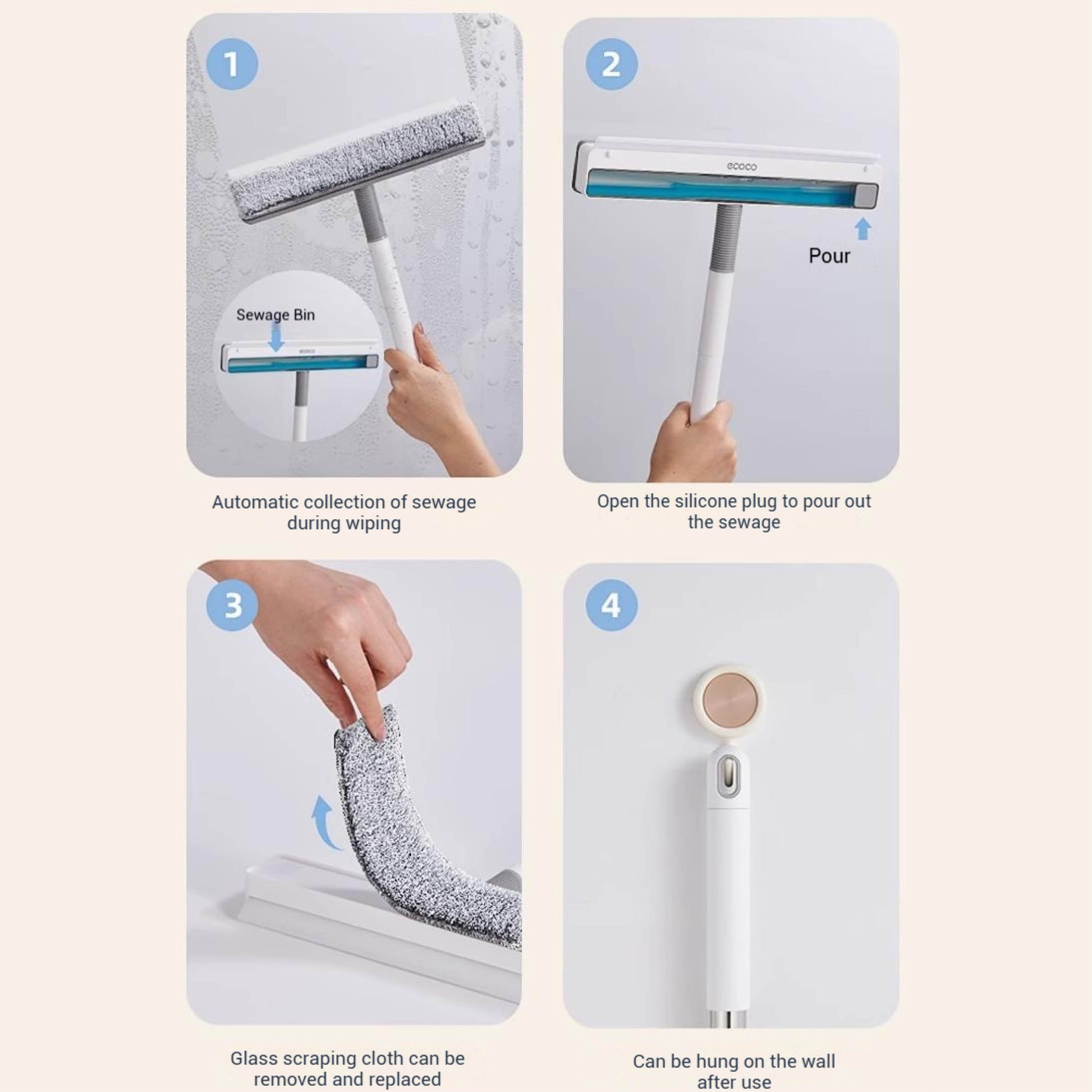 1

Sewage Bin

ecoco

Automatic collection of sewage during wiping

2

ecoco

Pour

Open the silicone plug to pour out the sewage

3

Glass scraping cloth can be removed and replaced

4

Can be hung on the wall after use