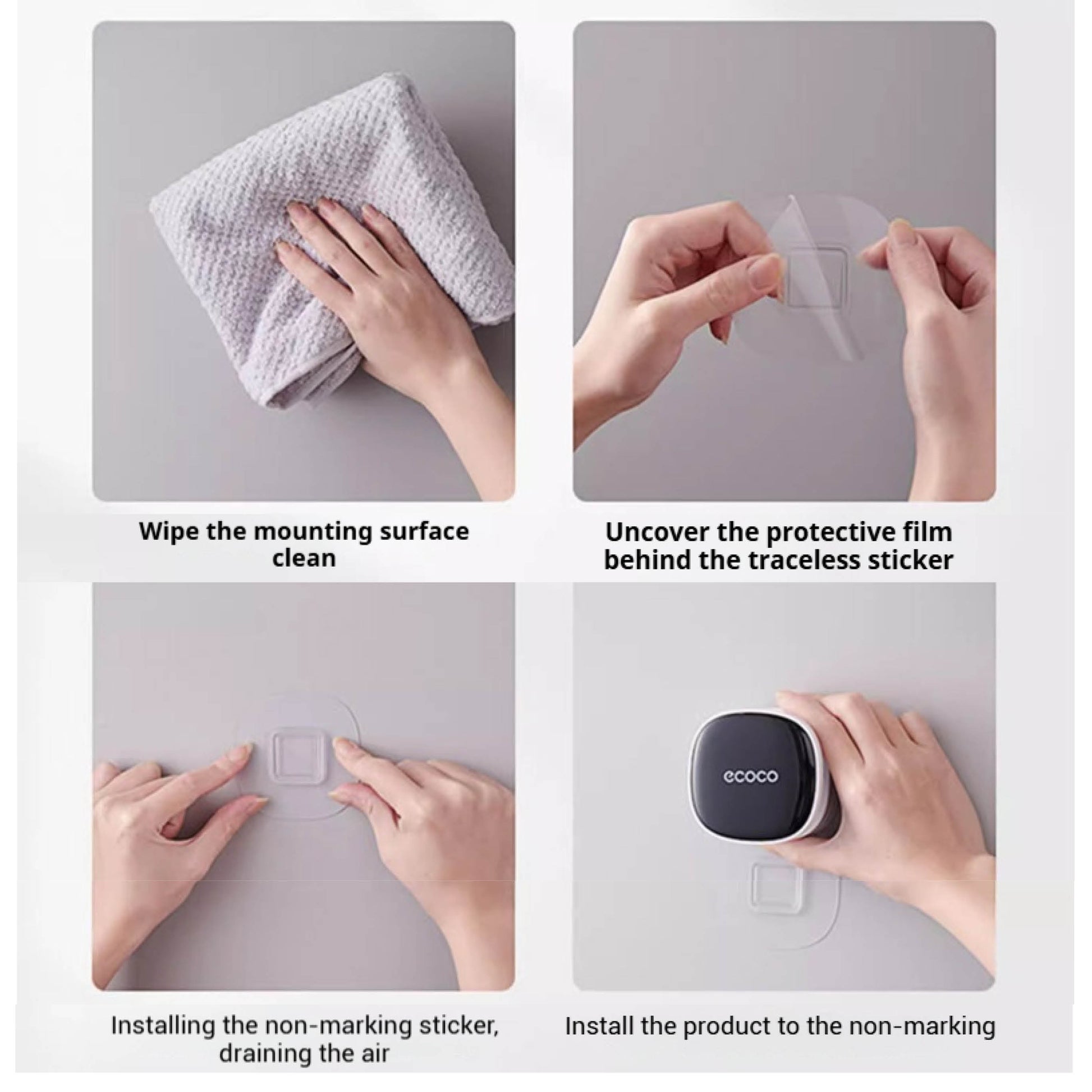 Wipe the mounting surface clean

Uncover the protective film behind the traceless sticker

ecoco

Installing the non-marking sticker, draining the air

Install the product to the non-marking