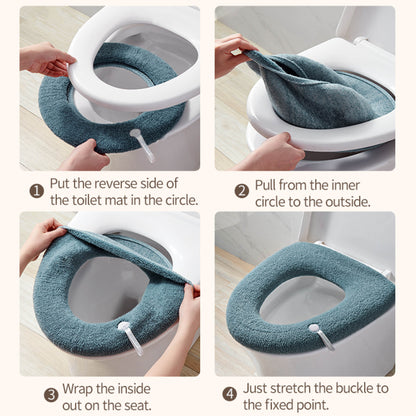 1 Put the reverse side of the toilet mat in the circle.

2 Pull from the inner circle to the outside.

3 Wrap the inside out on the seat.

4 Just stretch the buckle to the fixed point.