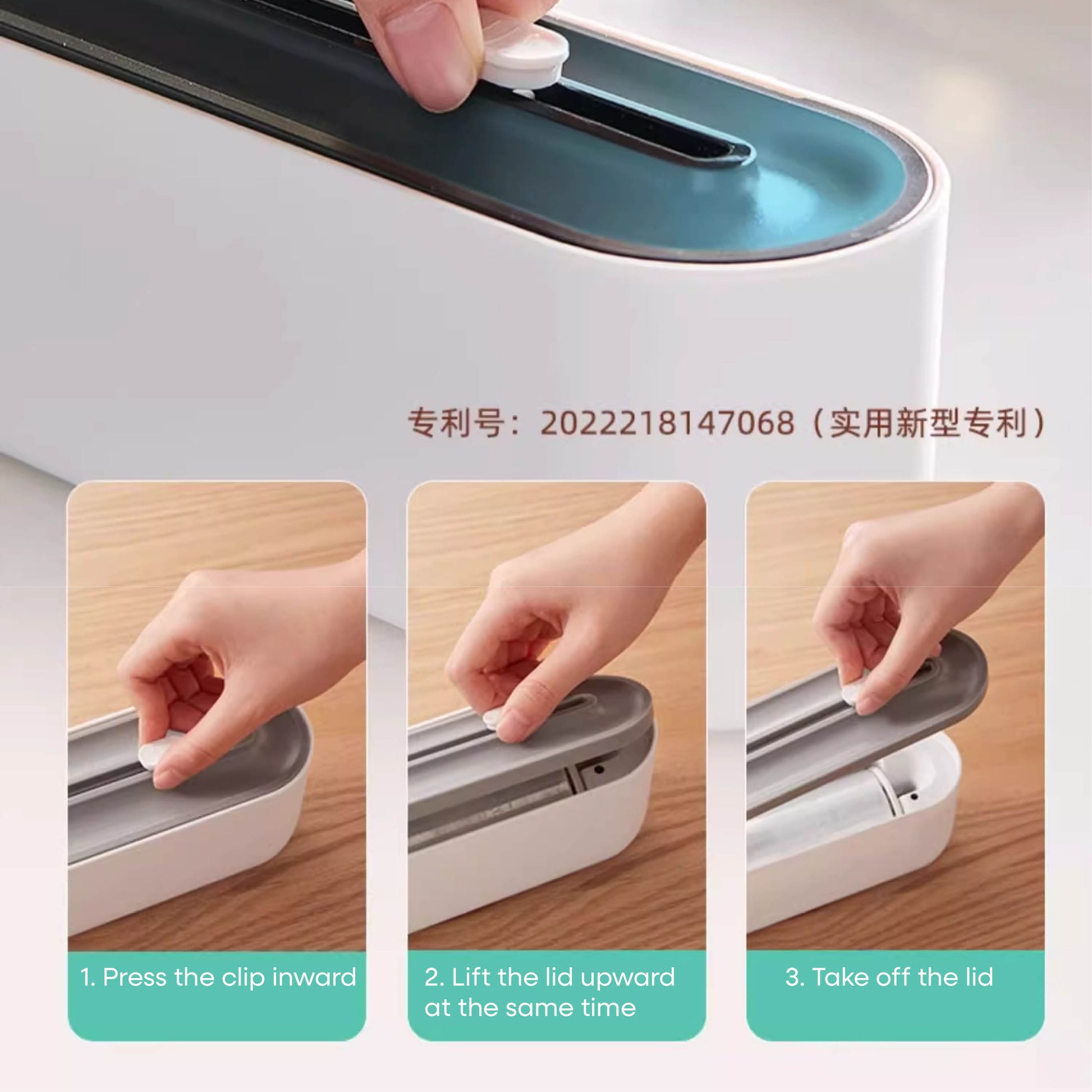 专利号：2022218147068（实用新型专利）

1. Press the clip inward

2. Lift the lid upward at the same time

3. Take off the lid