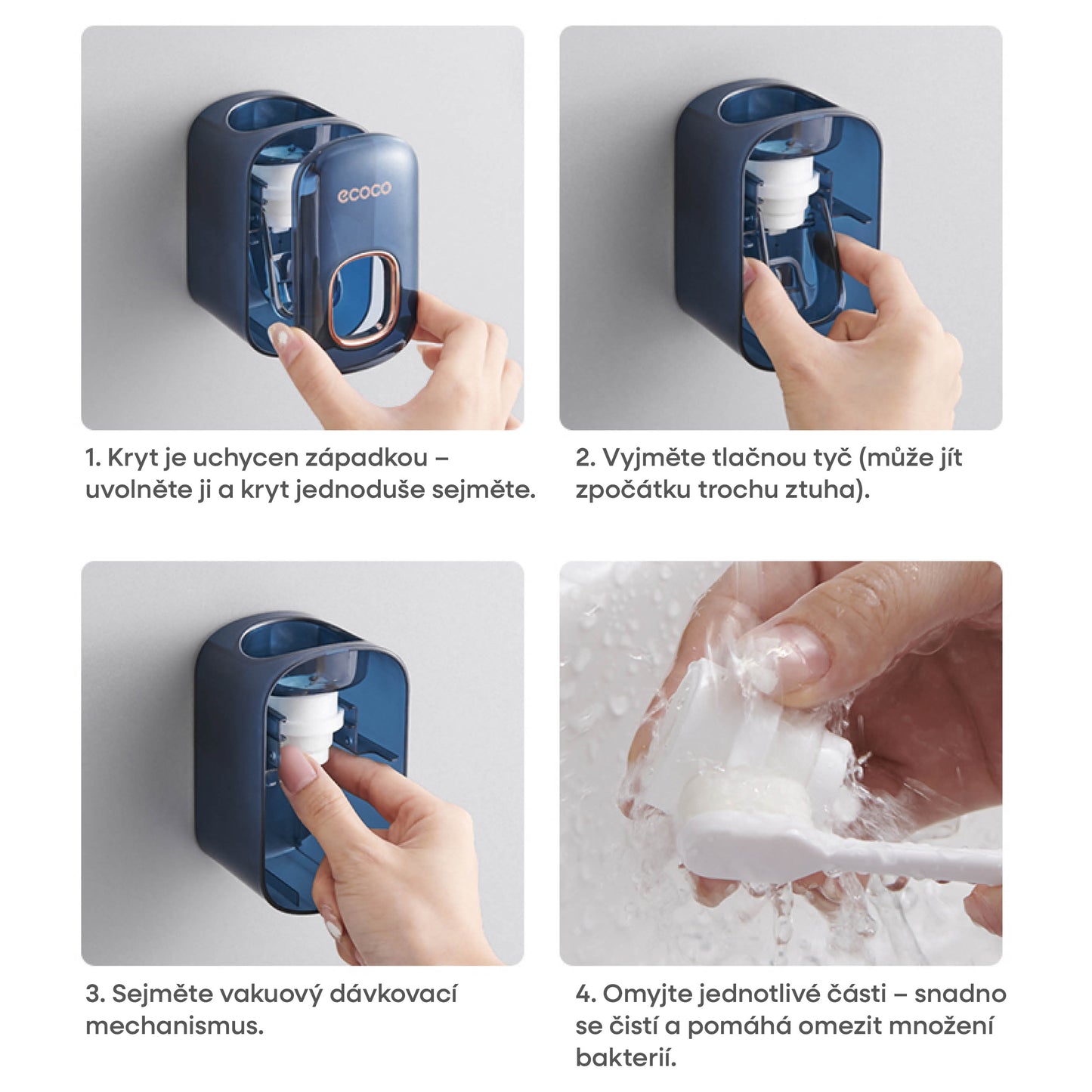 ecoco

1. Kryt je uchycen západkou – uvolněte ji a kryt jednoduše sejměte.

2. Vyjměte tlačnou tyč (může jít zpočátku trochu ztuha).

3. Sejměte vakuový dávkovací mechanismus.

4. Omyjte jednotlivé části – snadno se čistí a pomáhá omezit množení bakterií.