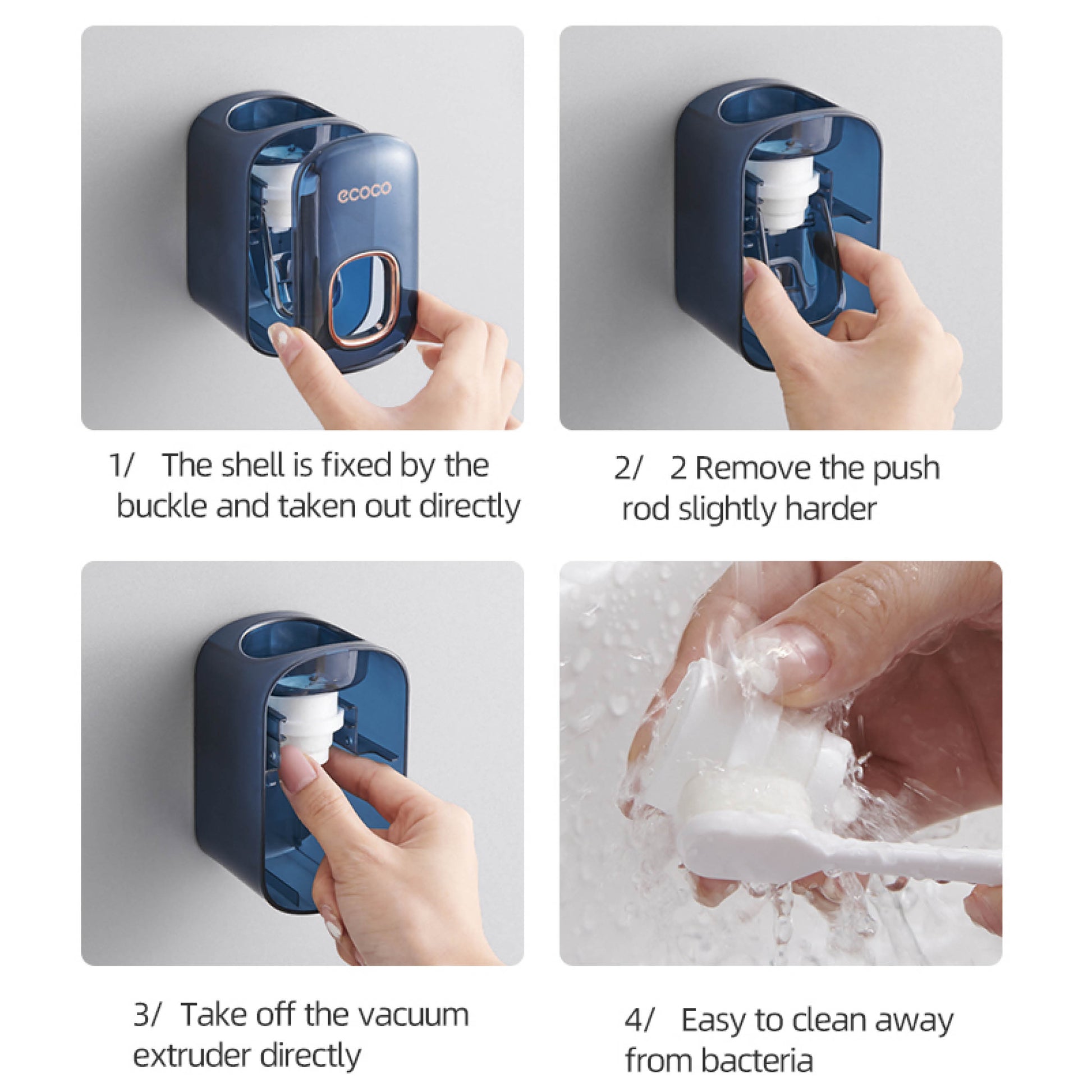 ecoco

1/ The shell is fixed by the buckle and taken out directly

2/ 2 Remove the push rod slightly harder

3/ Take off the vacuum extruder directly

4/ Easy to clean away from bacteria