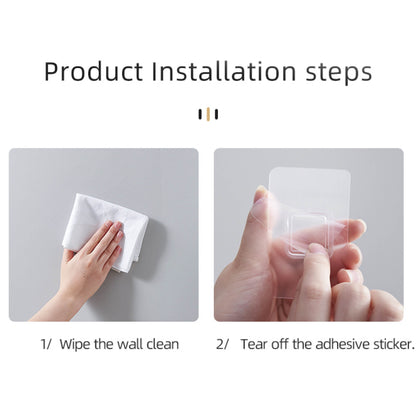 Product Installation steps

1/ Wipe the wall clean

2/ Tear off the adhesive sticker.