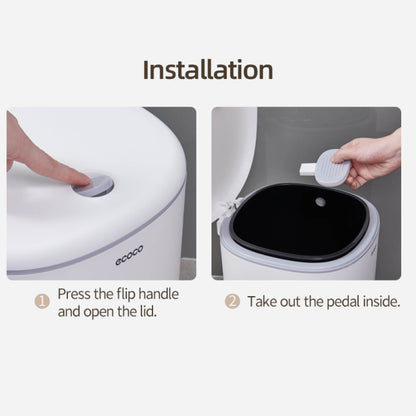 Installation

ecoco

1 Press the flip handle and open the lid.

2 Take out the pedal inside.