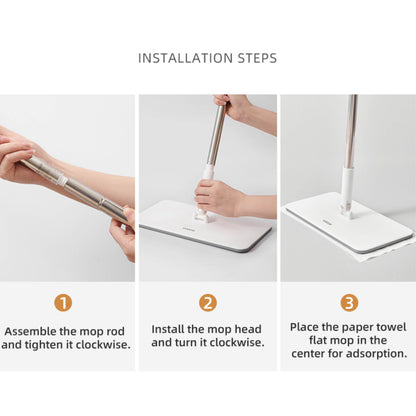 INSTALLATION STEPS

1

Assemble the mop rod and tighten it clockwise.

2

Install the mop head and turn it clockwise.

3

Place the paper towel flat mop in the center for adsorption.