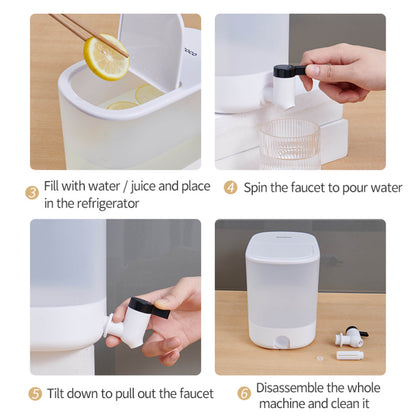 ③ Fill with water / juice and place in the refrigerator

④ Spin the faucet to pour water

⑤ Tilt down to pull out the faucet

⑥ Disassemble the whole machine and clean it