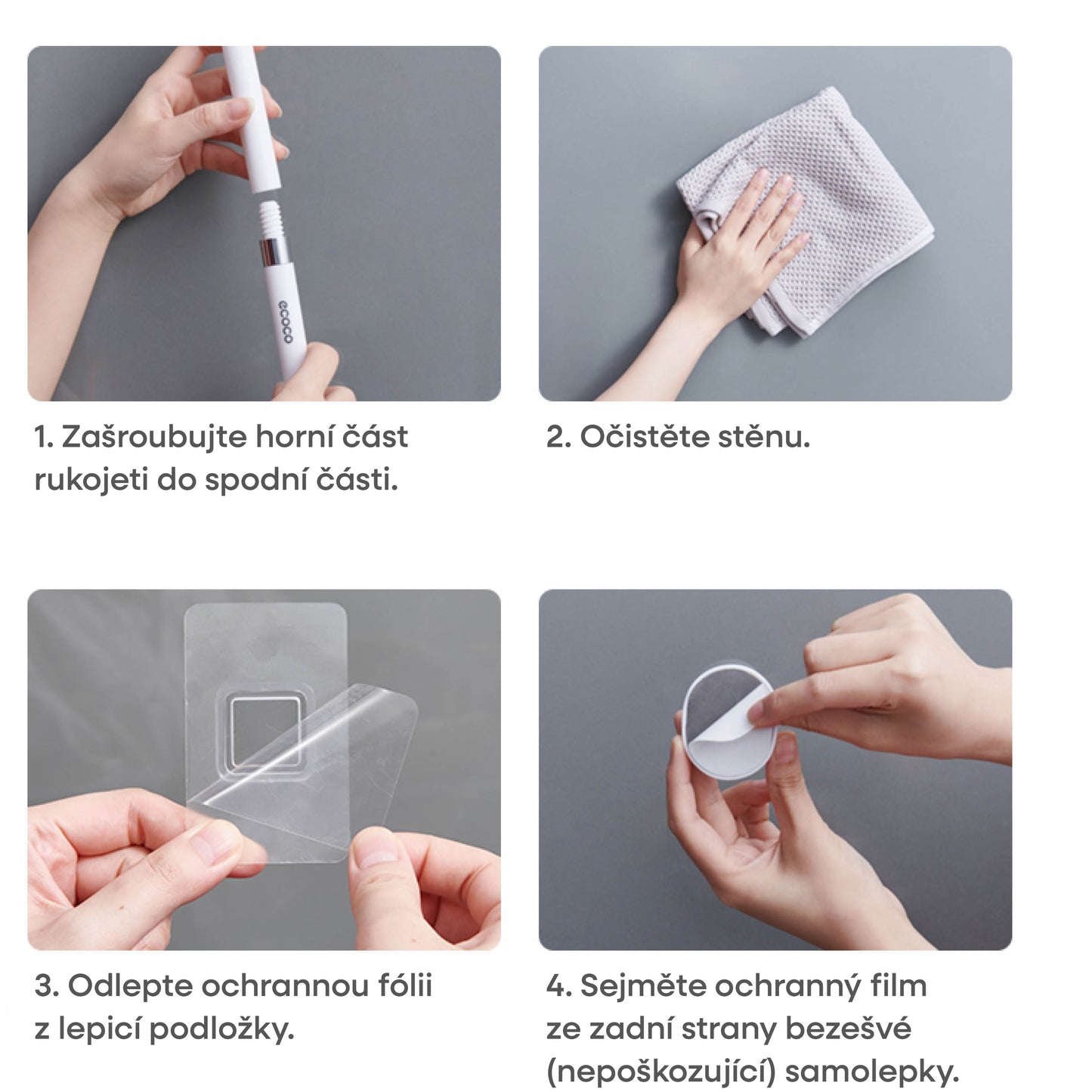 ecoco

1. Zašroubujte horní část rukojeti do spodní části.

2. Očistěte stěnu.

3. Odlepte ochrannou fólii z lepicí podložky.

4. Sejměte ochranný film ze zadní strany bezešvé (nepoškozující) samolepky.