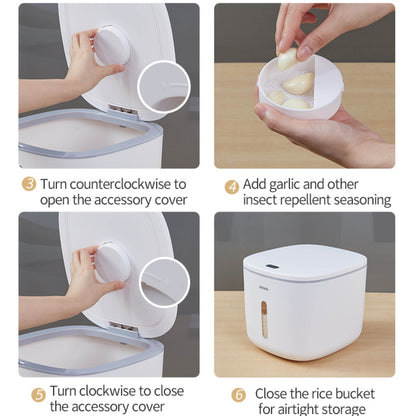 3 Turn counterclockwise to open the accessory cover

4 Add garlic and other insect repellent seasoning

5 Turn clockwise to close the accessory cover

6 Close the rice bucket for airtight storage